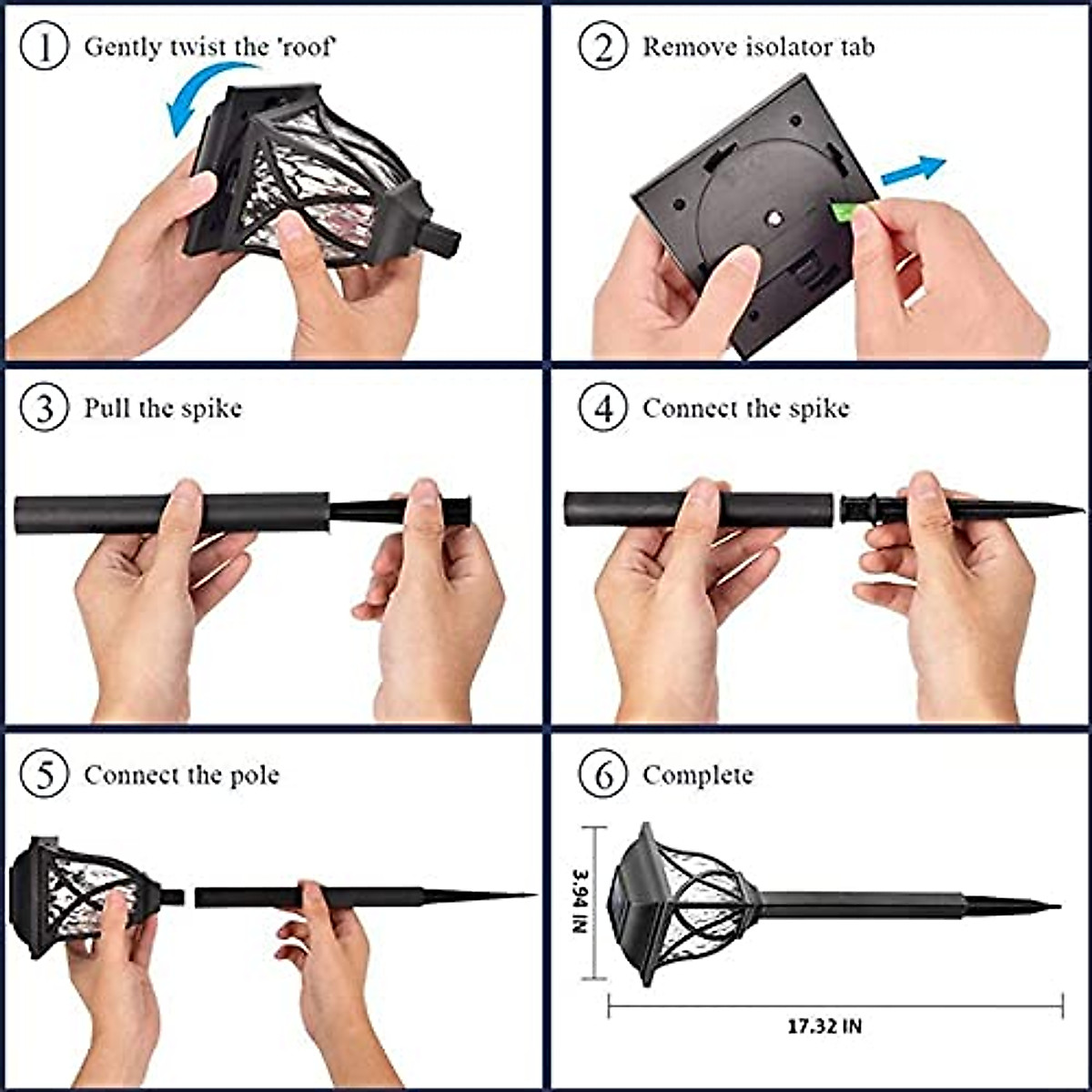 ① Gently twist the 'roof'

② Remove isolator tab

③ Pull the spike

④ Connect the spike

⑤ Connect the pole

⑥ Complete

3.94 IN

17.32 IN