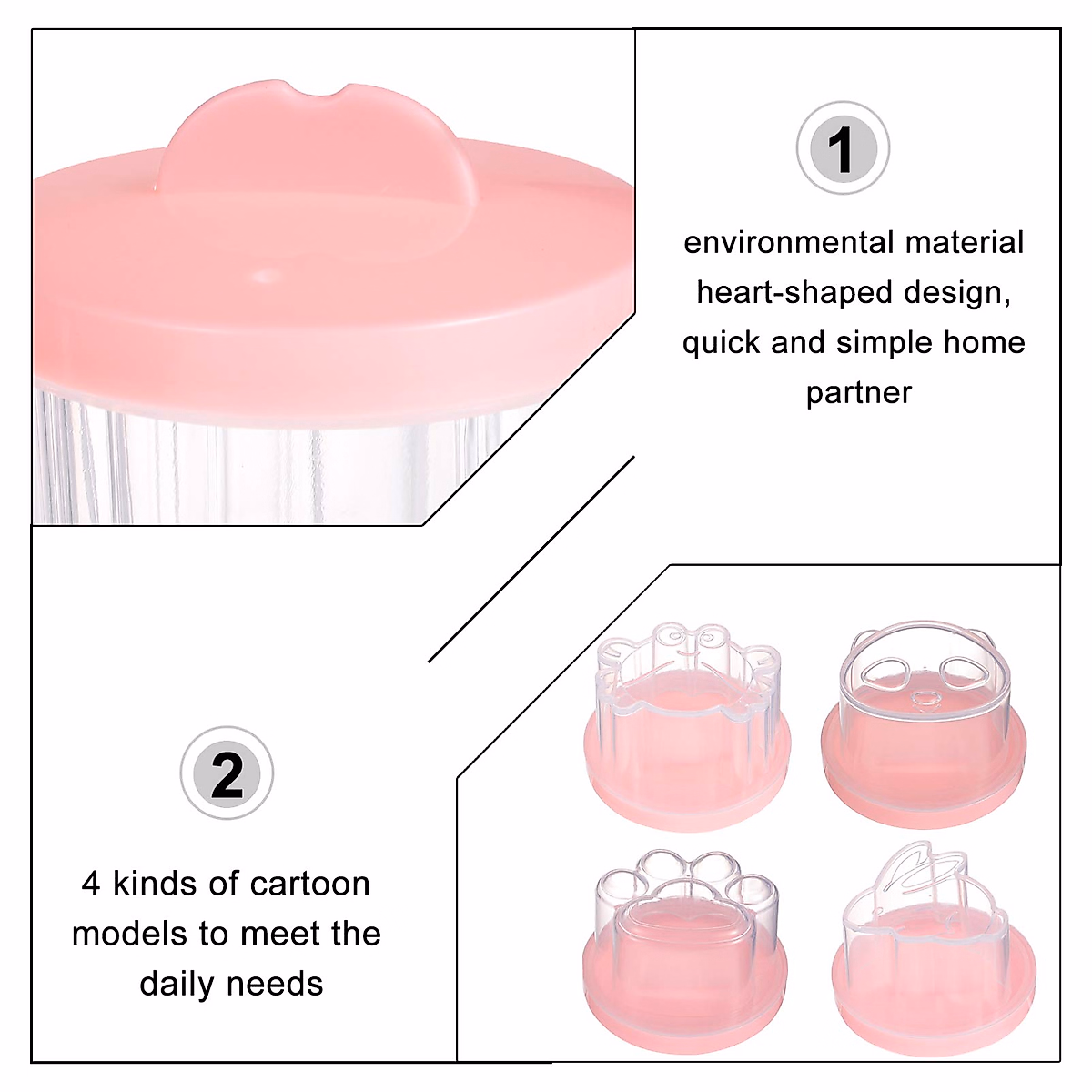 1

environmental material heart-shaped design, quick and simple home partner

2

4 kinds of cartoon models to meet the daily needs