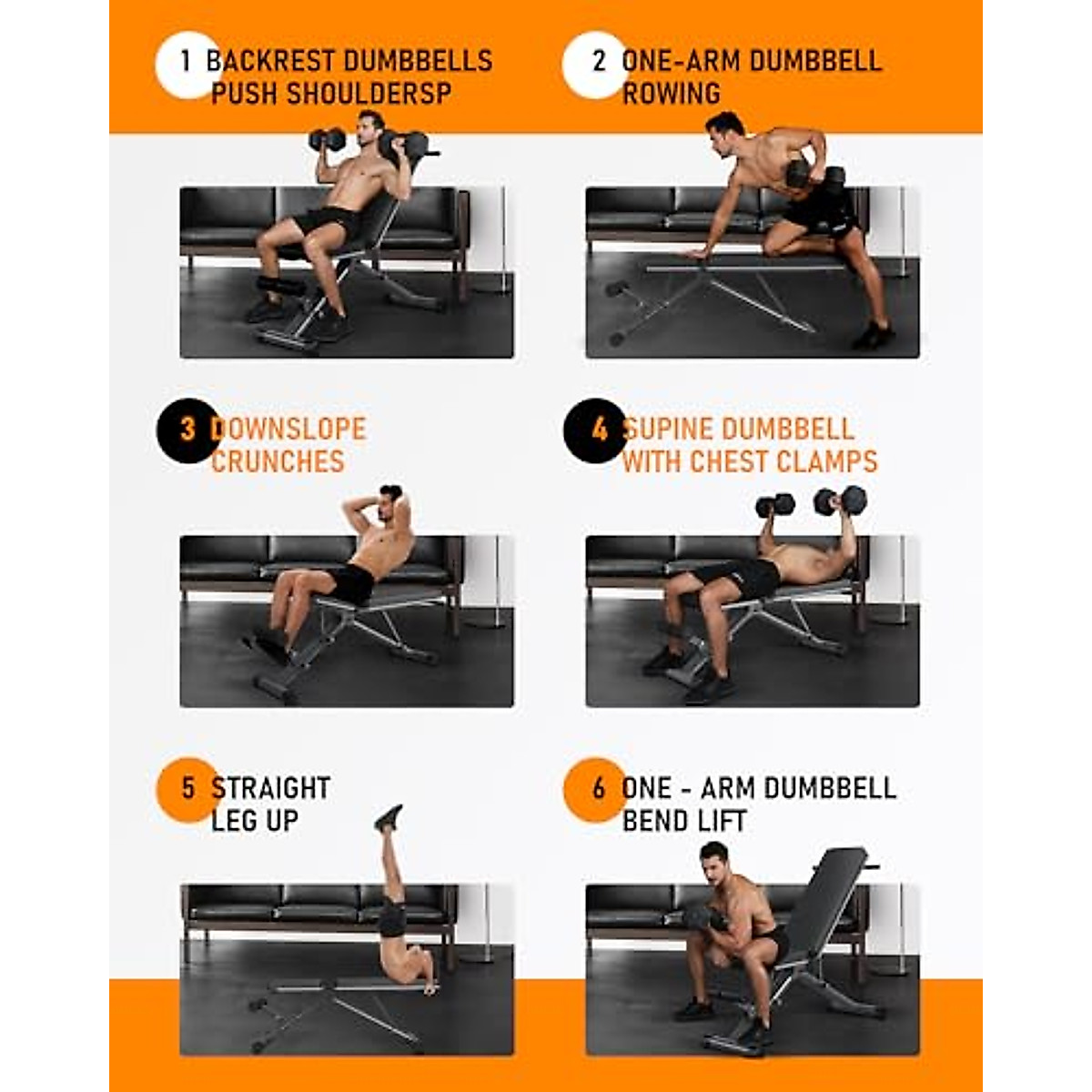 1 BACKREST DUMBBELLS PUSH SHOULDERSP

2 ONE-ARM DUMBBELL ROWING

3 DOWNSLOPE CRUNCHES

4 SUPINE DUMBBELL WITH CHEST CLAMPS

5 STRAIGHT LEG UP

6 ONE - ARM DUMBBELL BEND LIFT