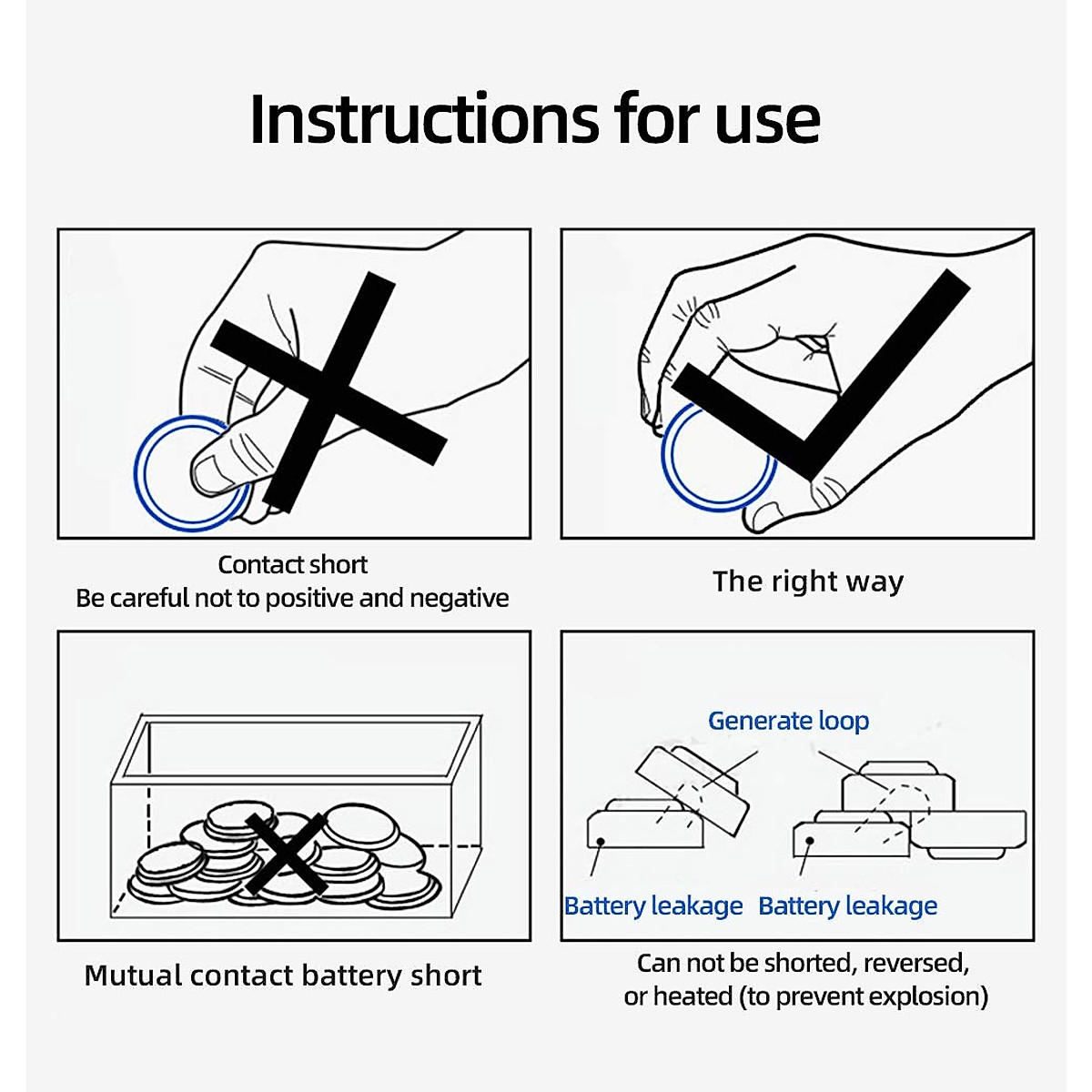 Instructions for use

Contact short
Be careful not to positive and negative

The right way

Mutual contact battery short

Generate loop

Battery leakage Battery leakage

Can not be shorted, reversed, or heated (to prevent explosion)