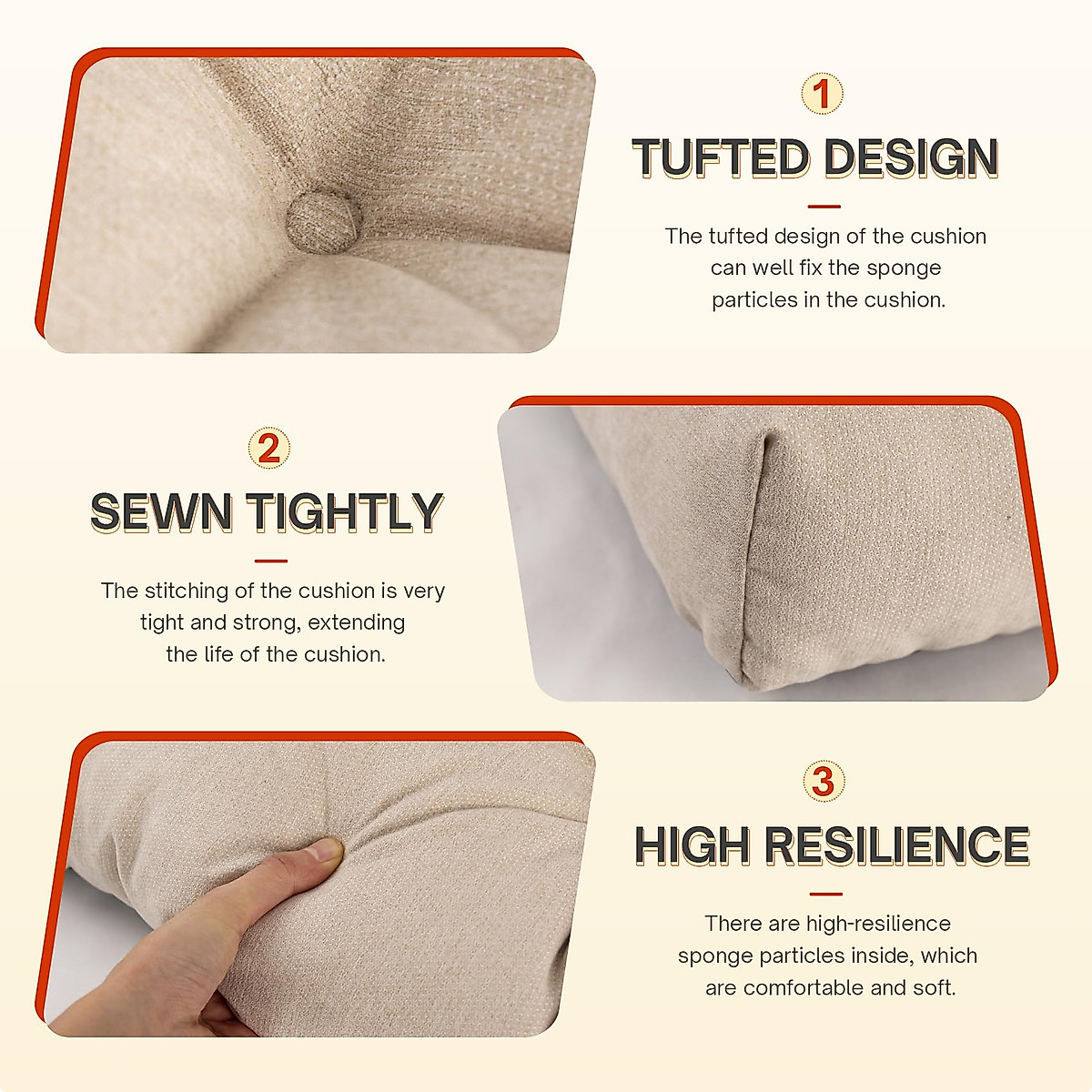 1
TUFTED DESIGN

The tufted design of the cushion can well fix the sponge particles in the cushion.

2
SEWN TIGHTLY

The stitching of the cushion is very tight and strong, extending the life of the cushion.

3
HIGH RESILIENCE

There are high-resilience sponge particles inside, which are comfortable and soft.