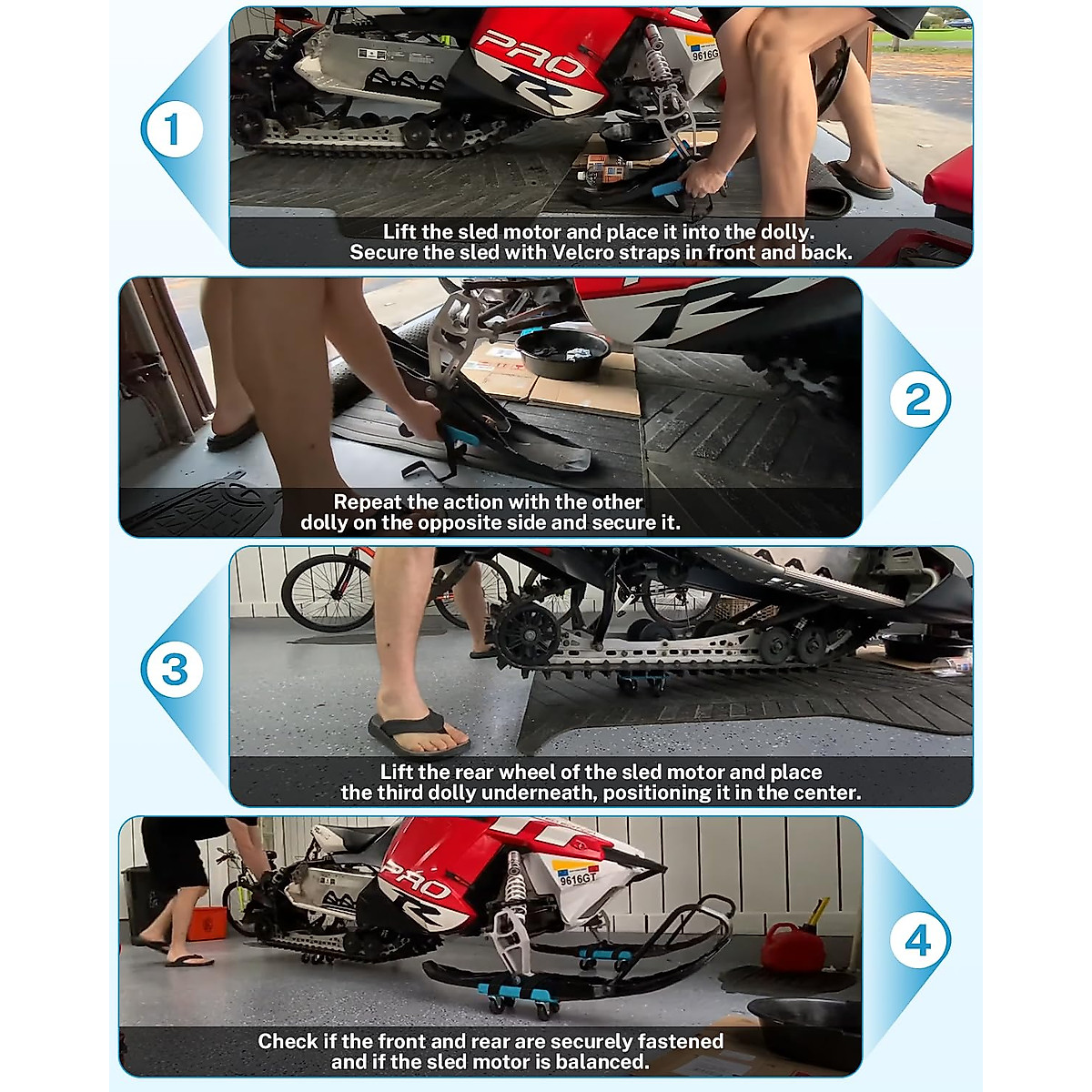 1

PRO R

9616G

Lift the sled motor and place it into the dolly. Secure the sled with Velcro straps in front and back.

2

Repeat the action with the other dolly on the opposite side and secure it.

3

Lift the rear wheel of the sled motor and place the third dolly underneath, positioning it in the center.

4

PRO R

9616GT

Check if the front and rear are securely fastened and if the sled motor is balanced.