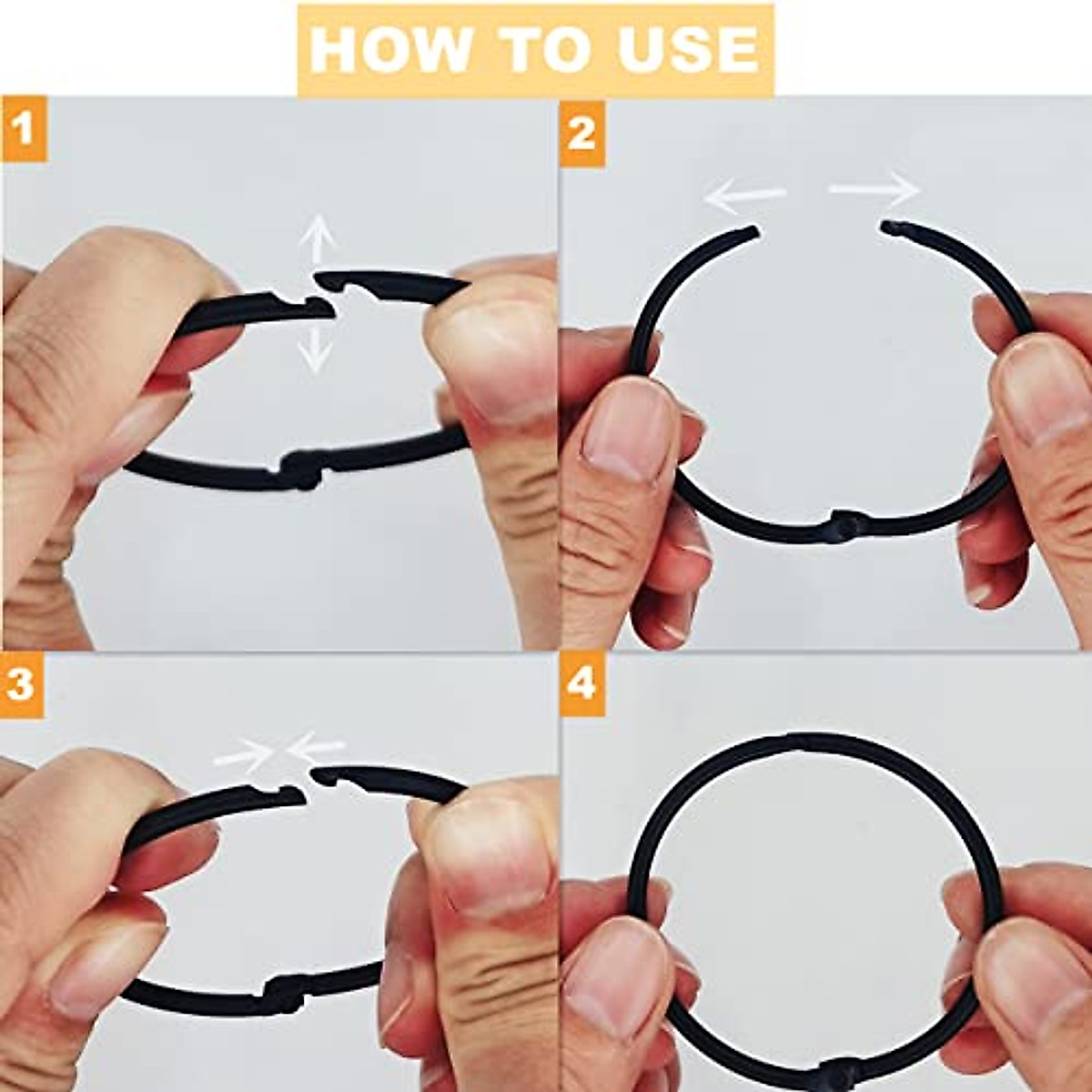 HOW TO USE

1

2

3

4