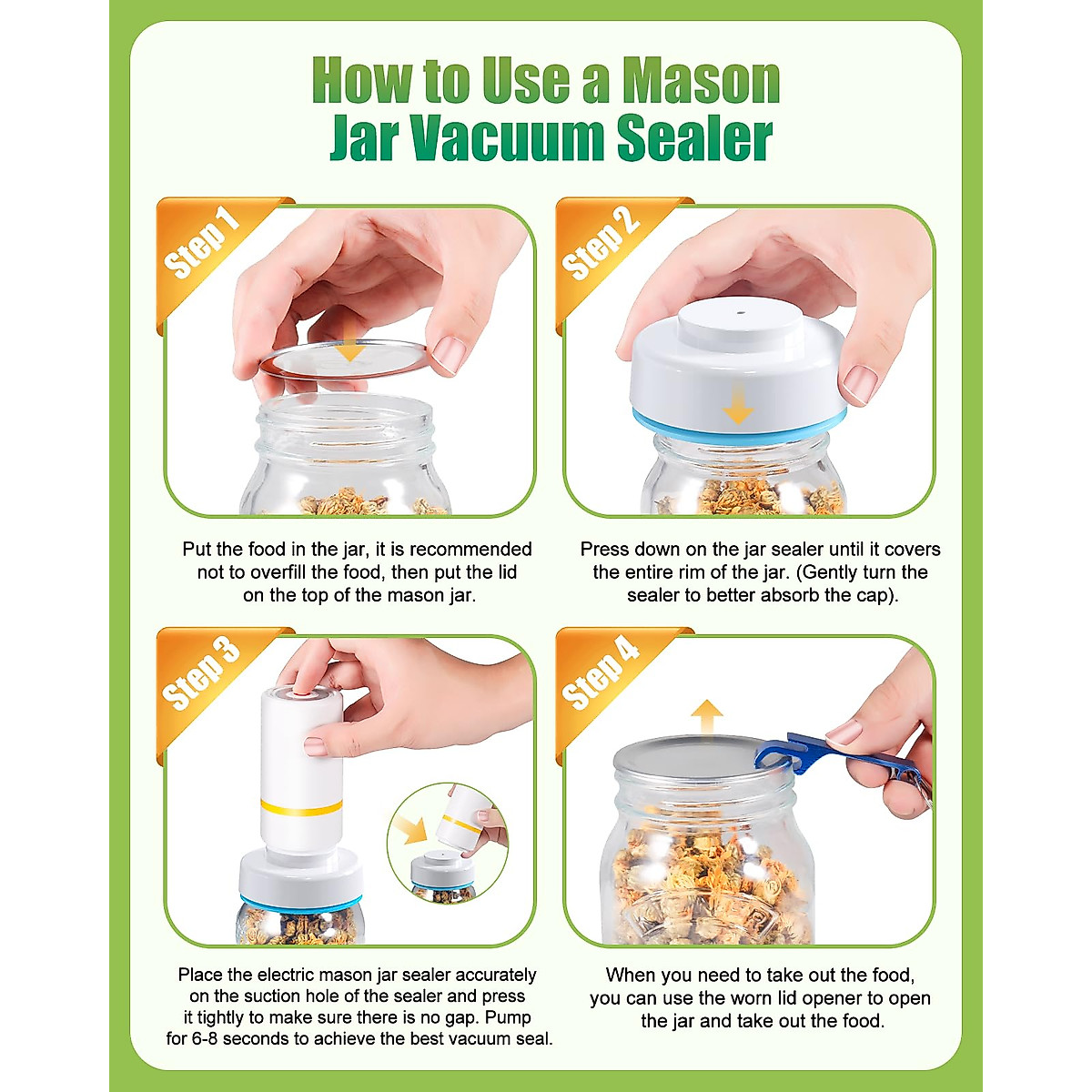 How to Use a Mason Jar Vacuum Sealer

Step 1

Put the food in the jar, it is recommended not to overfill the food, then put the lid on the top of the mason jar.

Step 2

Press down on the jar sealer until it covers the entire rim of the jar. (Gently turn the sealer to better absorb the cap).

Step 3

Place the electric mason jar sealer accurately on the suction hole of the sealer and press it tightly to make sure there is no gap. Pump for 6-8 seconds to achieve the best vacuum seal.

Step 4

When you need to take out the food, you can use the worn lid opener to open the jar and take out the food.