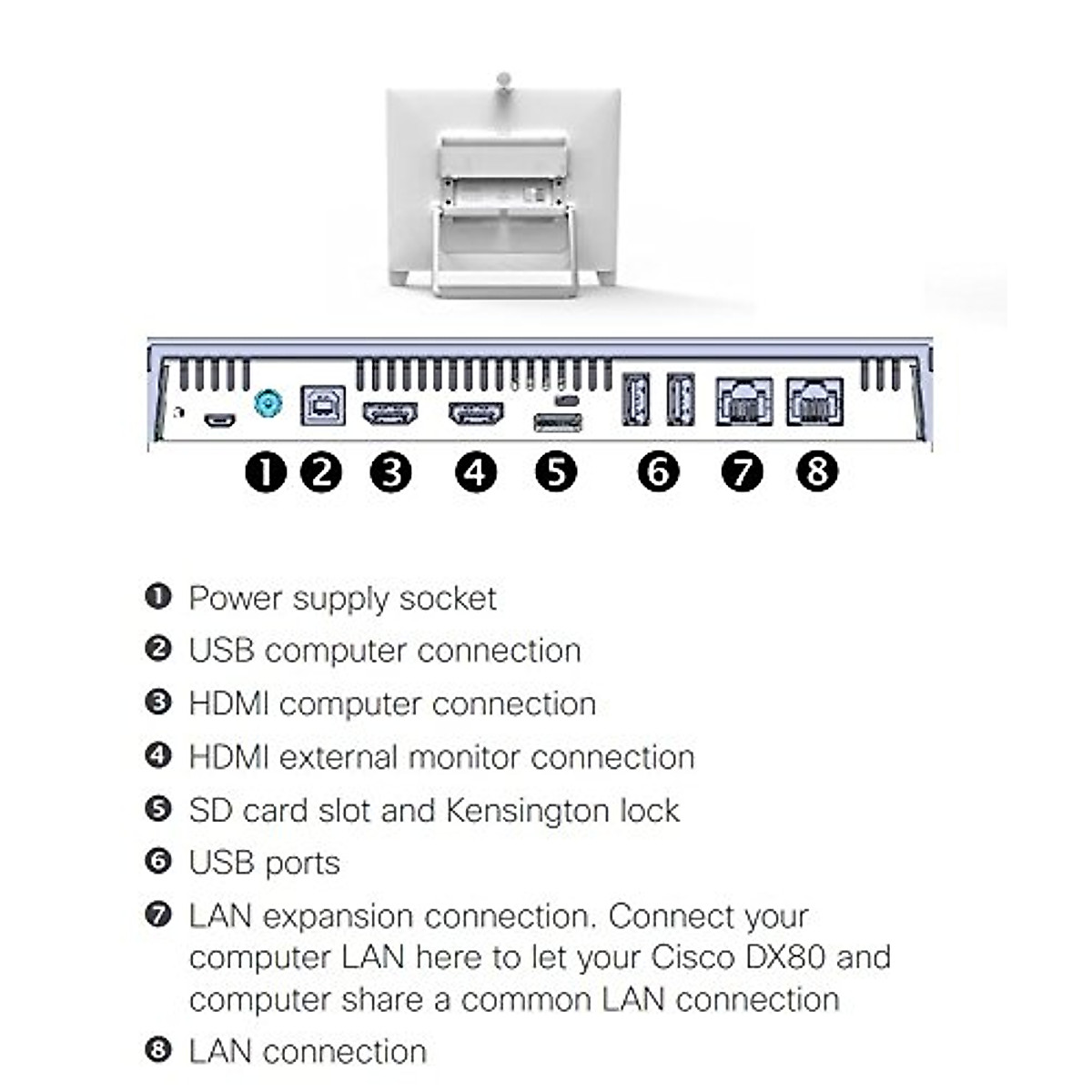 ❶ ❷ ❸ ❹ ❺ ❻ ❼ ❽

❶ Power supply socket

❷ USB computer connection

❸ HDMI computer connection

❹ HDMI external monitor connection

❺ SD card slot and Kensington lock

❻ USB ports

❼ LAN expansion connection. Connect your computer LAN here to let your Cisco DX80 and computer share a common LAN connection

❽ LAN connection