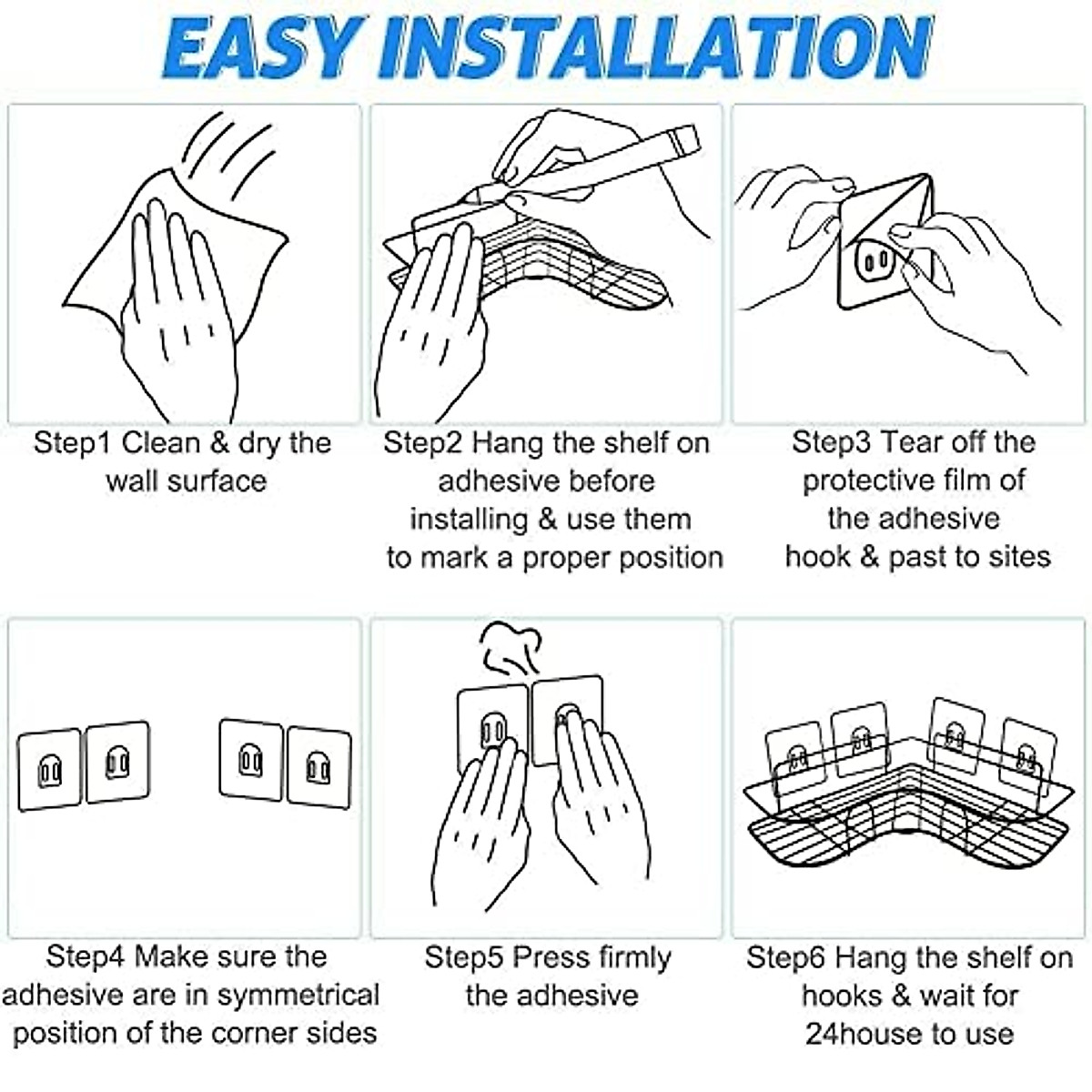 EASY INSTALLATION

Step1 Clean & dry the wall surface

Step2 Hang the shelf on adhesive before installing & use them to mark a proper position

Step3 Tear off the protective film of the adhesive hook & past to sites

Step4 Make sure the adhesive are in symmetrical position of the corner sides

Step5 Press firmly the adhesive

Step6 Hang the shelf on hooks & wait for 24house to use