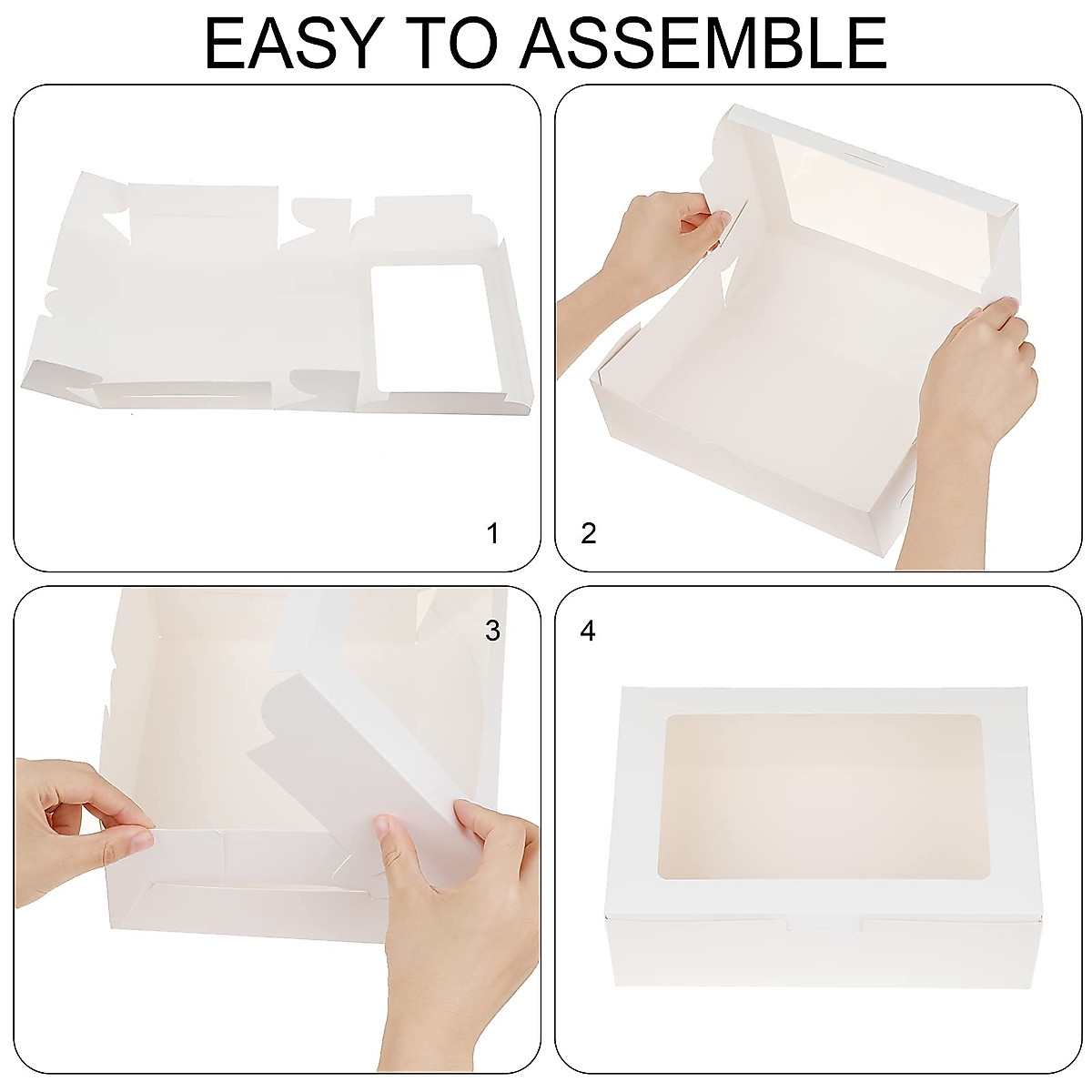 EASY TO ASSEMBLE

1

2

3

4