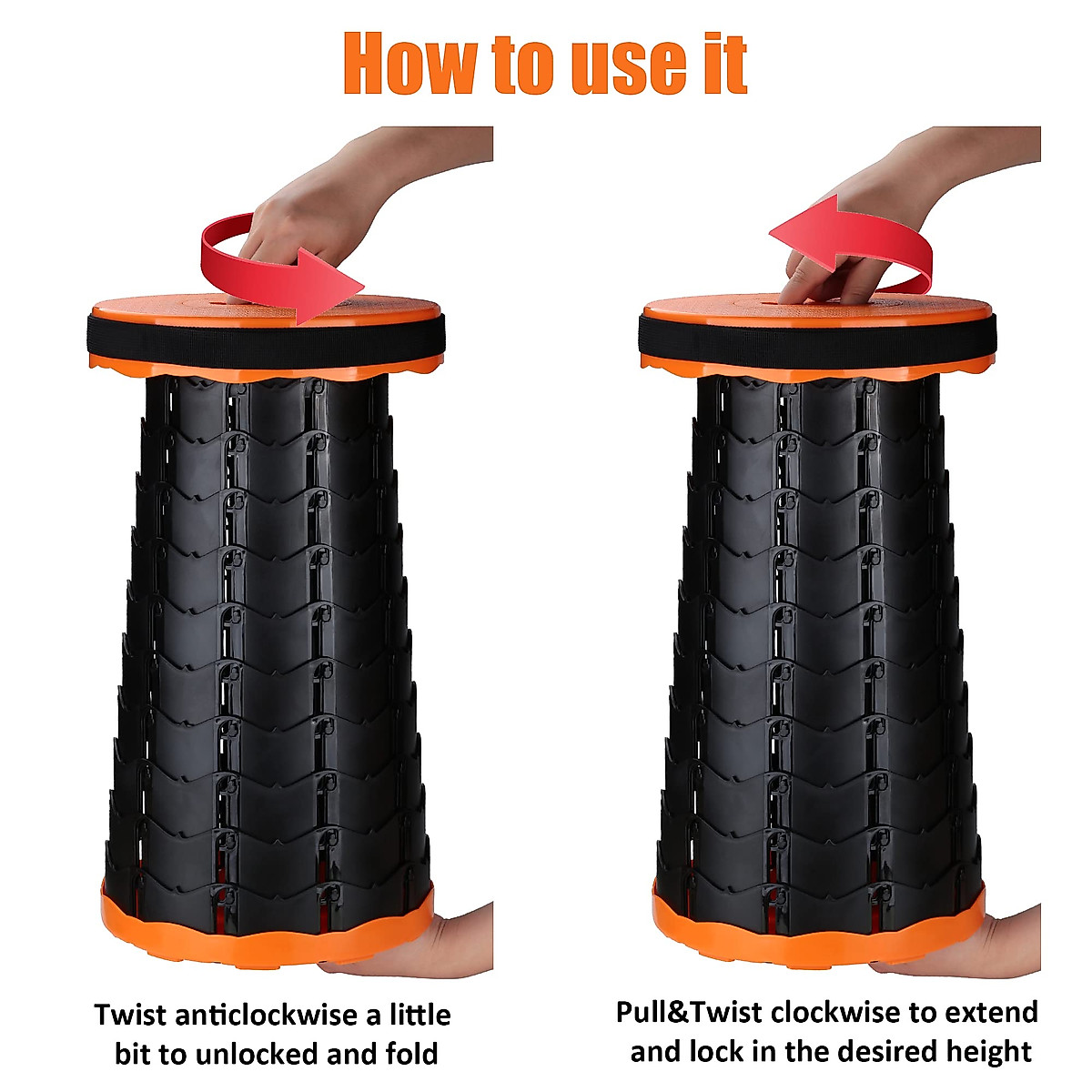 How to use it

Twist anticlockwise a little bit to unlocked and fold

Pull&Twist clockwise to extend and lock in the desired height