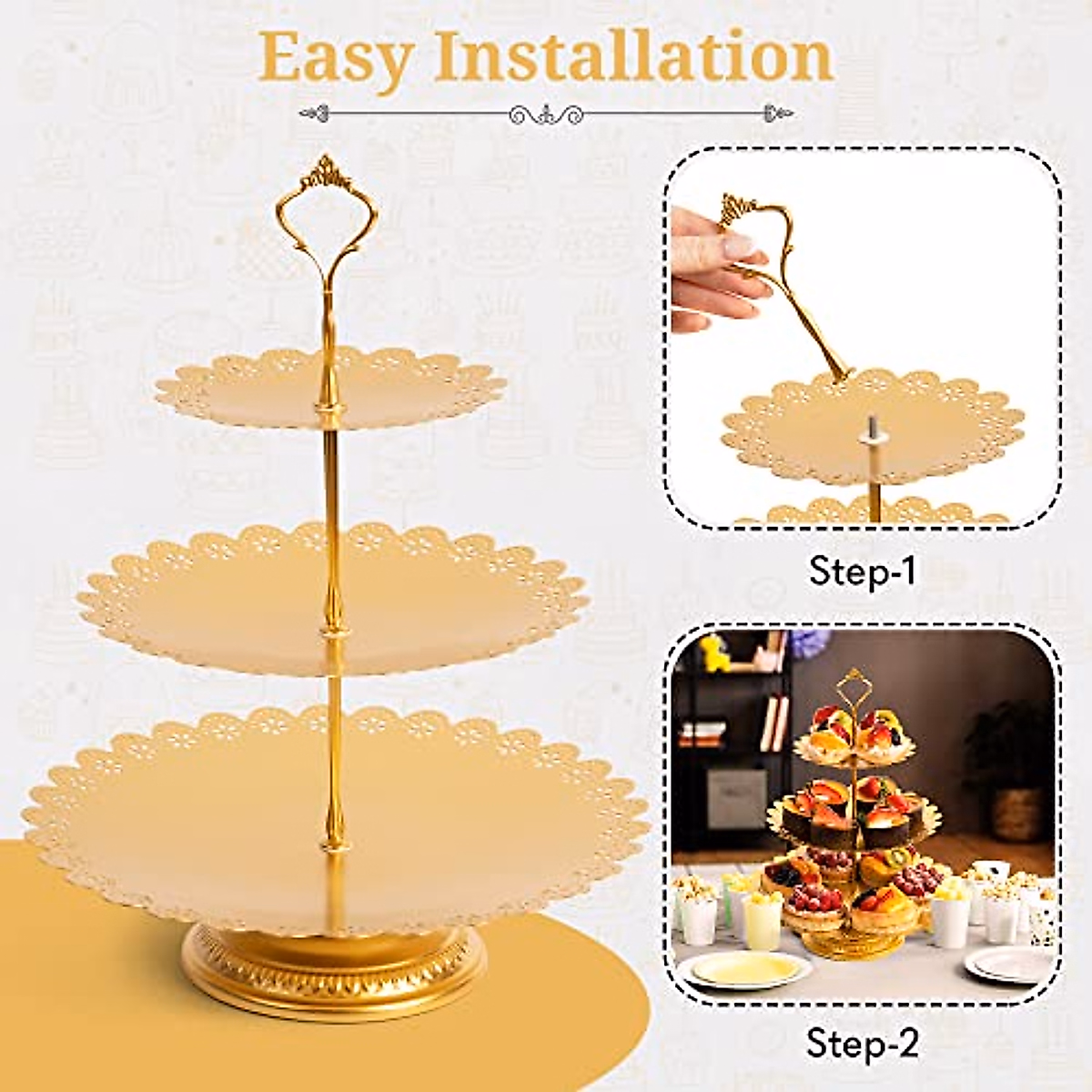 Easy Installation

Step-1

Step-2