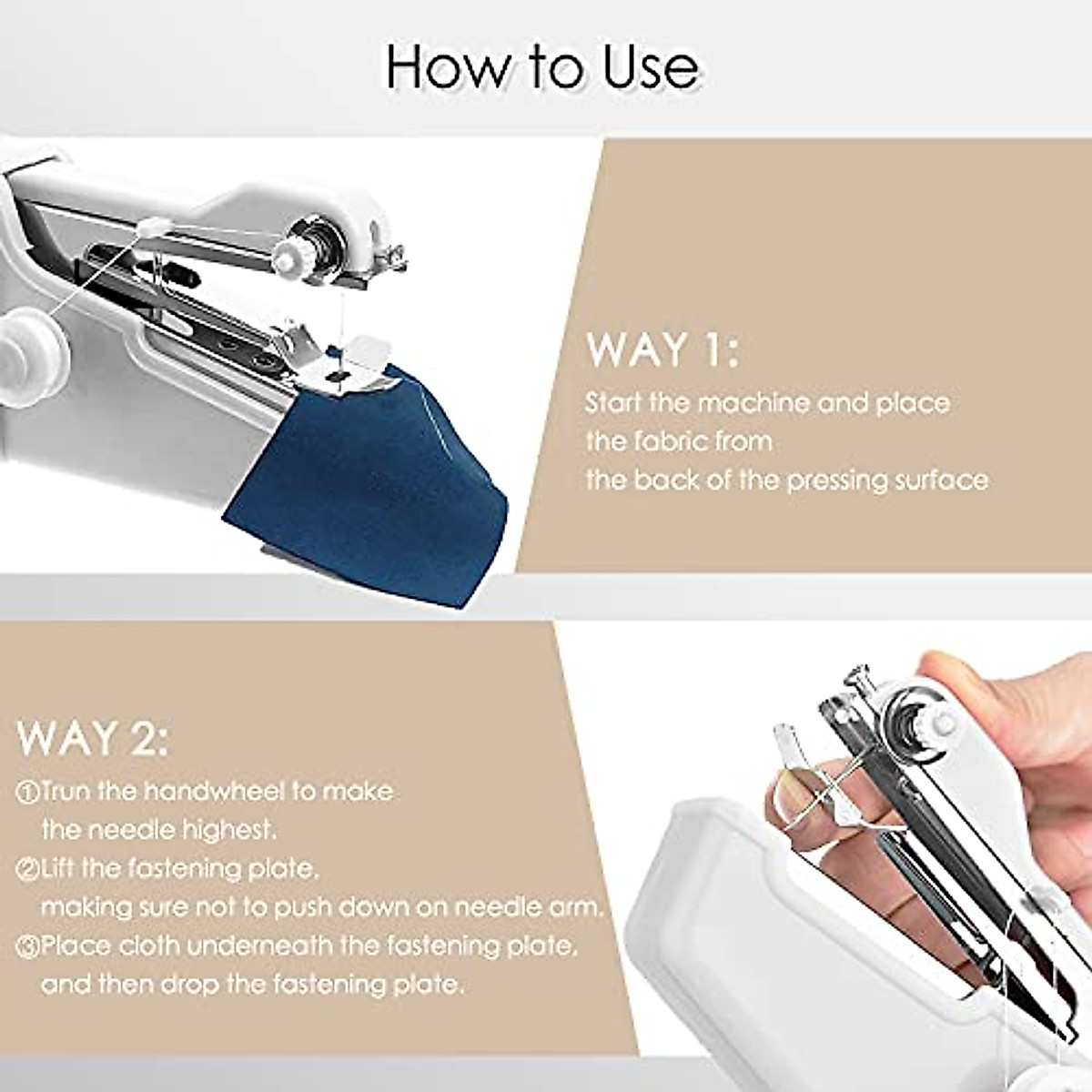 How to Use

WAY 1:

Start the machine and place the fabric from the back of the pressing surface

WAY 2:

①Trun the handwheel to make the needle highest.

②Lift the fastening plate, making sure not to push down on needle arm.

③Place cloth underneath the fastening plate, and then drop the fastening plate.