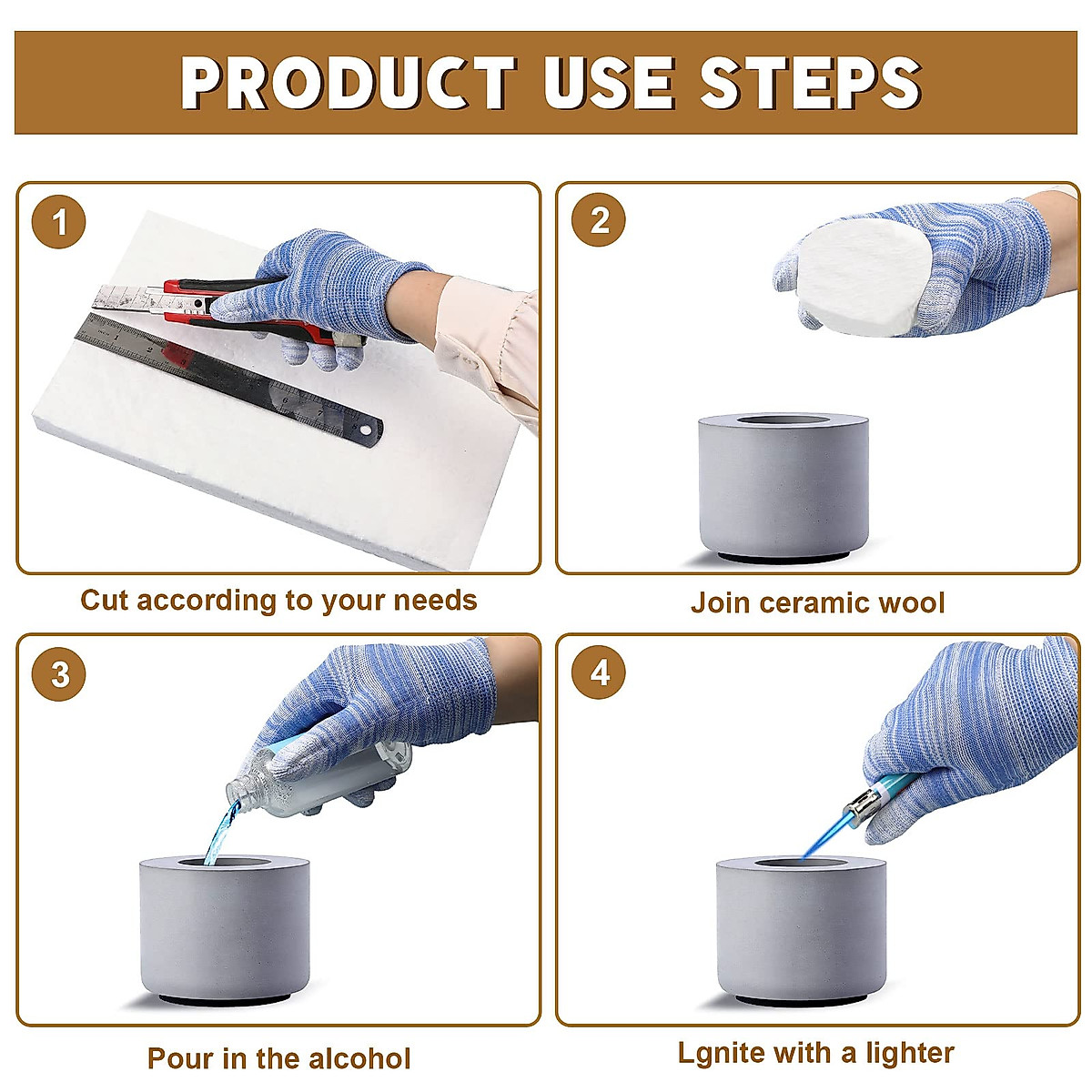 PRODUCT USE STEPS

1

Cut according to your needs

2

Join ceramic wool

3

Pour in the alcohol

4

Lgnite with a lighter