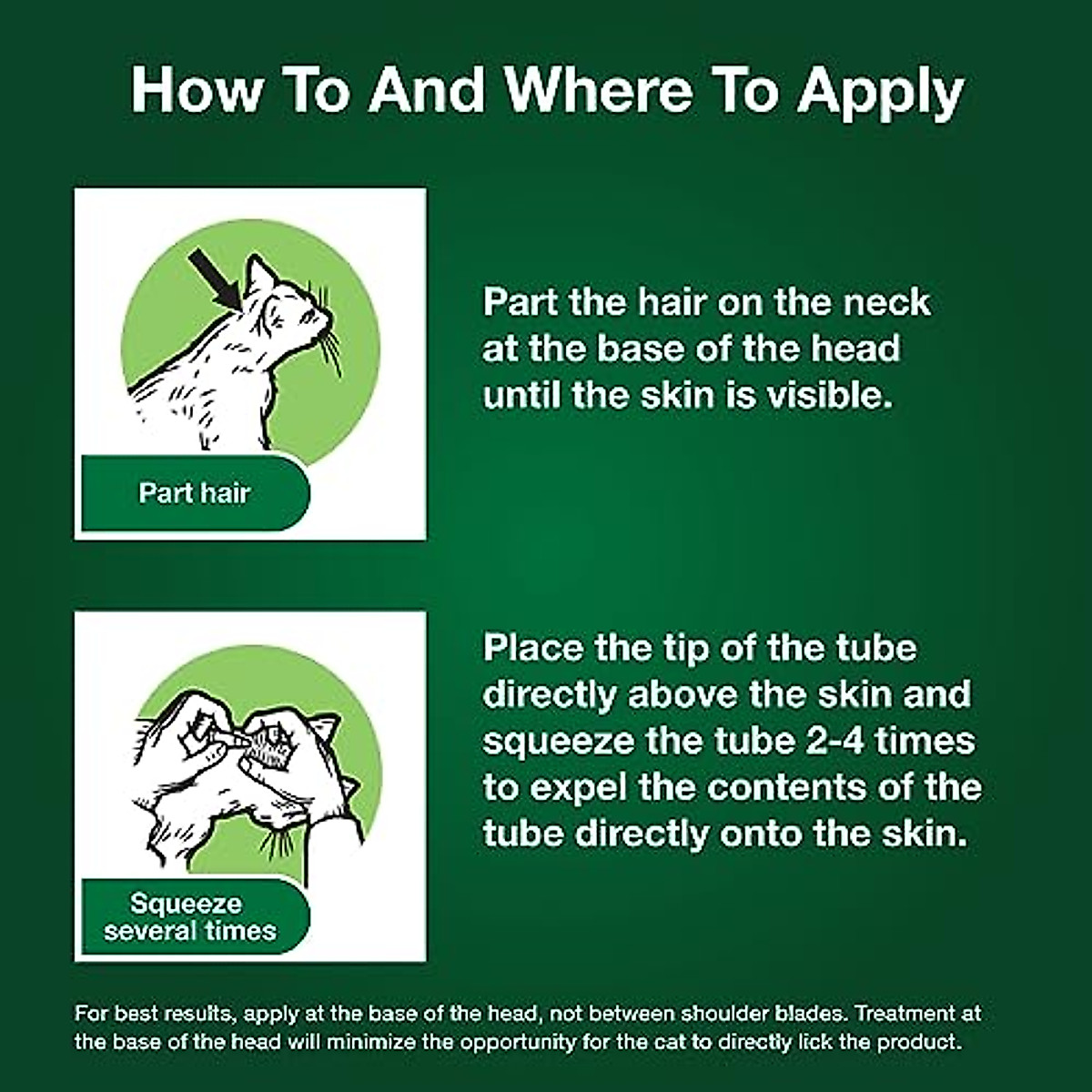 How To And Where To Apply

Part hair

Part the hair on the neck at the base of the head until the skin is visible.

Squeeze several times

Place the tip of the tube directly above the skin and squeeze the tube 2-4 times to expel the contents of the tube directly onto the skin.

For best results, apply at the base of the head, not between shoulder blades. Treatment at the base of the head will minimize the opportunity for the cat to directly lick the product.