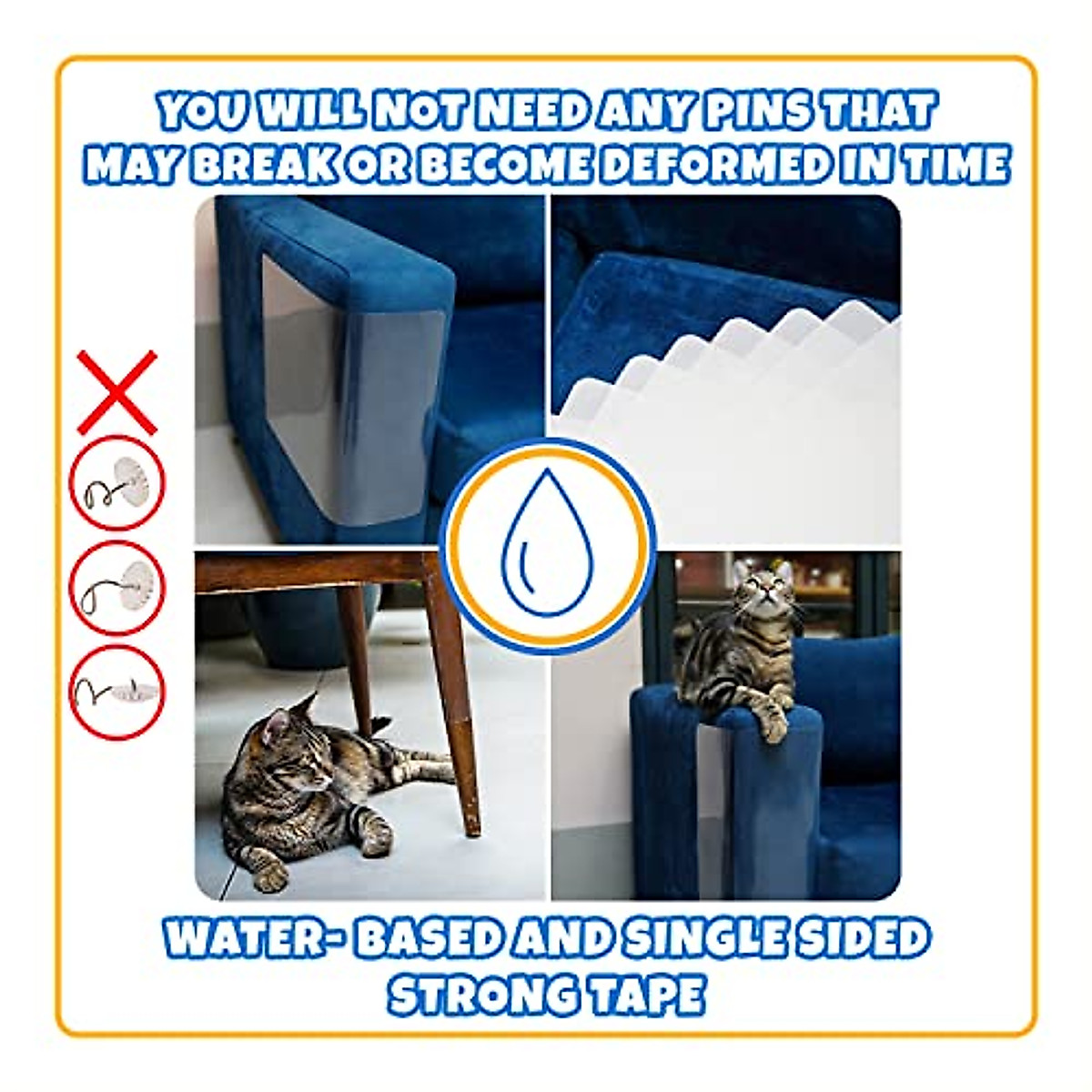 YOU WILL NOT NEED ANY PINS THAT MAY BREAK OR BECOME DEFORMED IN TIME

WATER- BASED AND SINGLE SIDED STRONG TAPE