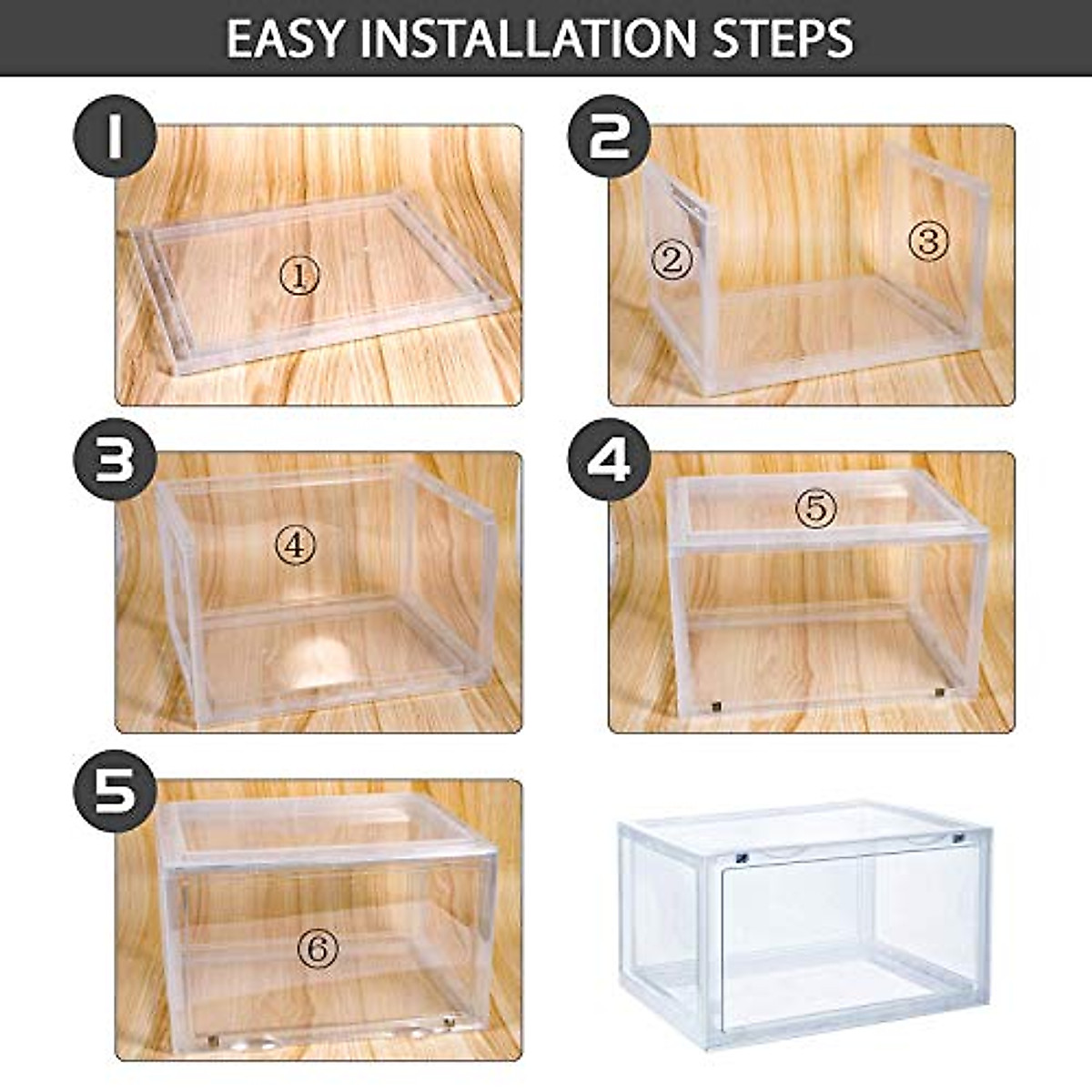 EASY INSTALLATION STEPS

1

①

2

②

③

3

④

4

⑤

5

⑥