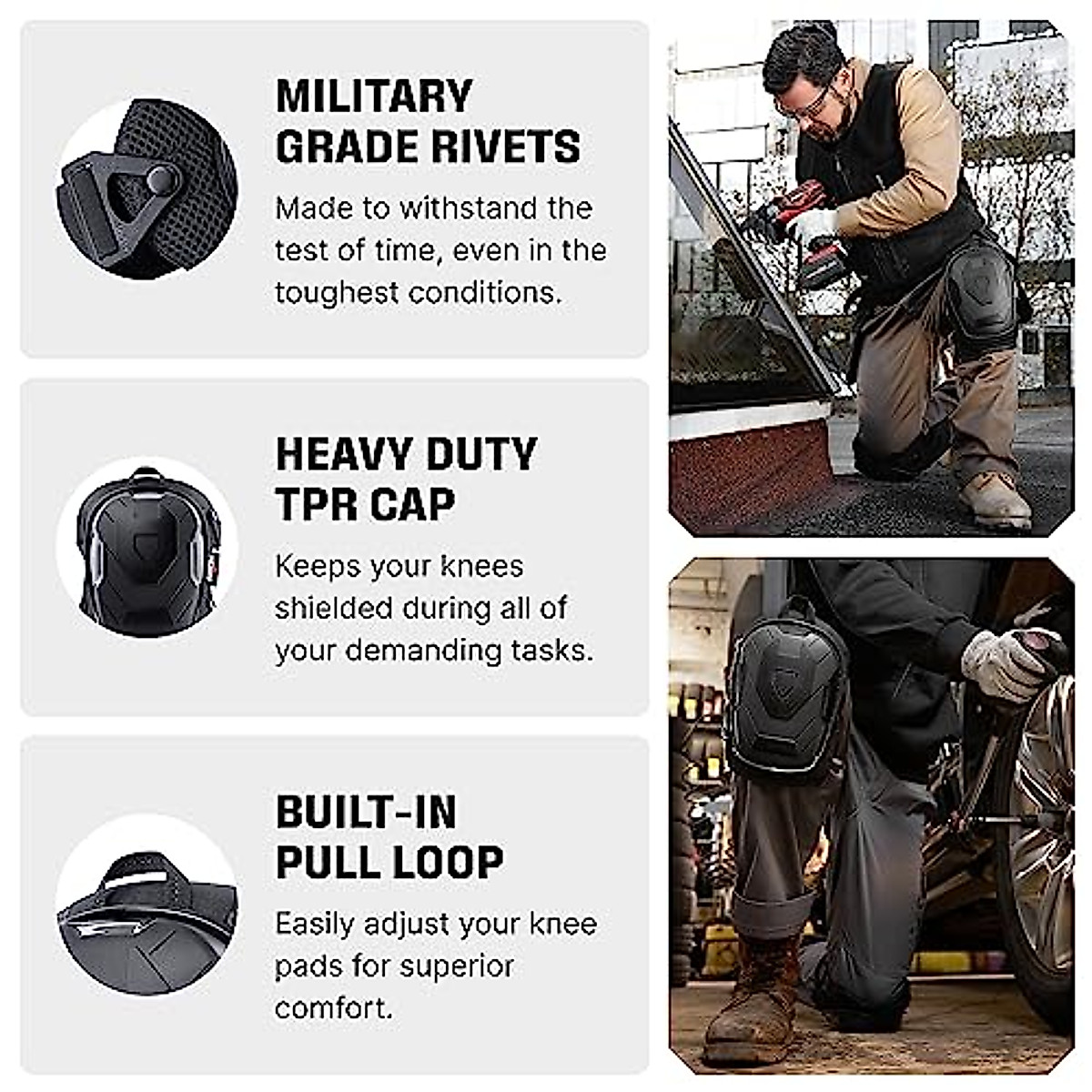 MILITARY GRADE RIVETS

Made to withstand the test of time, even in the toughest conditions.

HEAVY DUTY TPR CAP

Keeps your knees shielded during all of your demanding tasks.

BUILT-IN PULL LOOP

Easily adjust your knee pads for superior comfort.