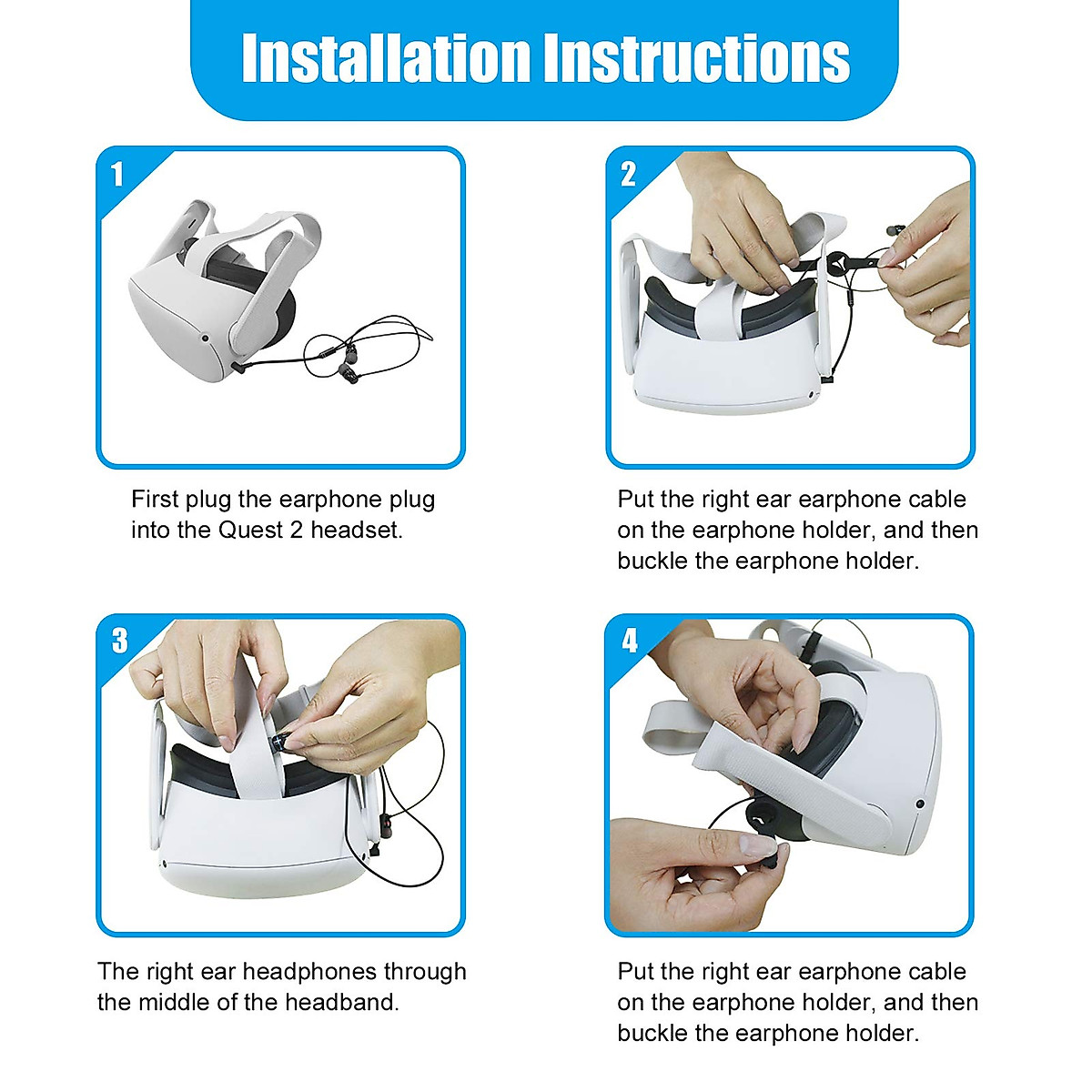 Installation Instructions

1

First plug the earphone plug into the Quest 2 headset.

2

Put the right ear earphone cable on the earphone holder, and then buckle the earphone holder.

3

The right ear headphones through the middle of the headband.

4

Put the right ear earphone cable on the earphone holder, and then buckle the earphone holder.