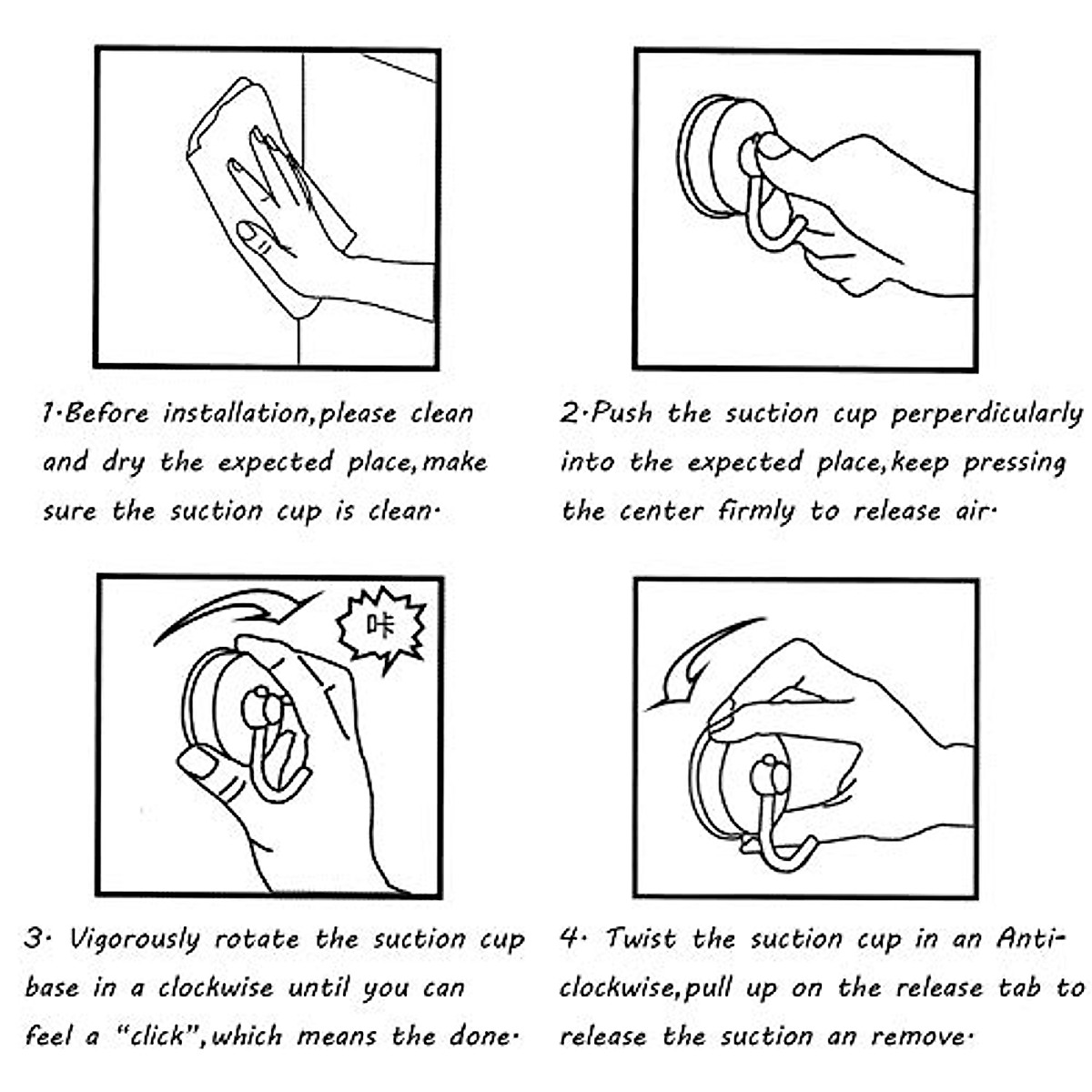 1·Before installation,please clean and dry the expected place,make sure the suction cup is clean·

2·Push the suction cup perperdicularly into the expected place,keep pressing the center firmly to release air·

咔

3· Vigorously rotate the suction cup base in a clockwise until you can feel a "click",which means the done·

4· Twist the suction cup in an Anti-clockwise,pull up on the release tab to release the suction an remove·