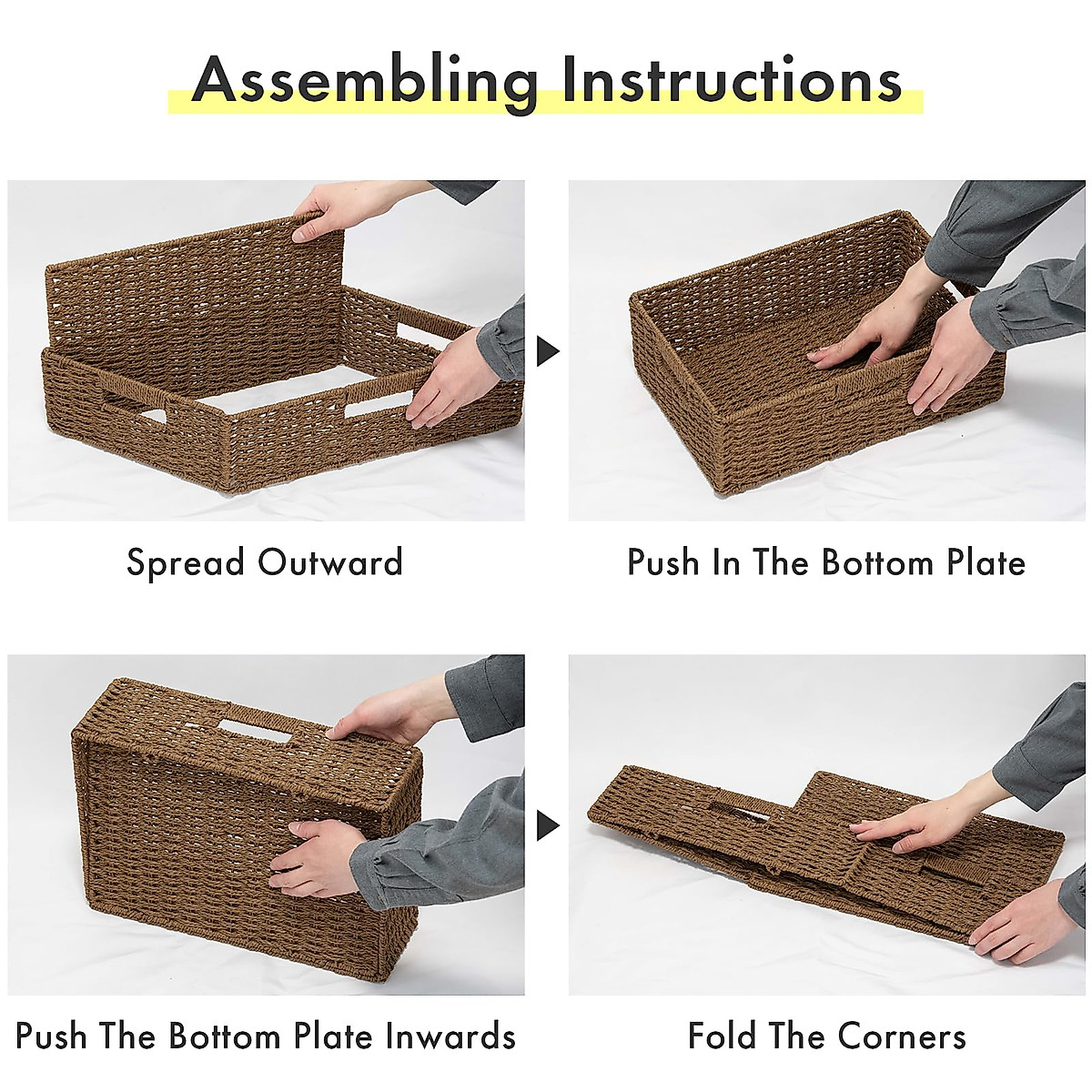 Assembling Instructions

Spread Outward

Push In The Bottom Plate

Push The Bottom Plate Inwards

Fold The Corners