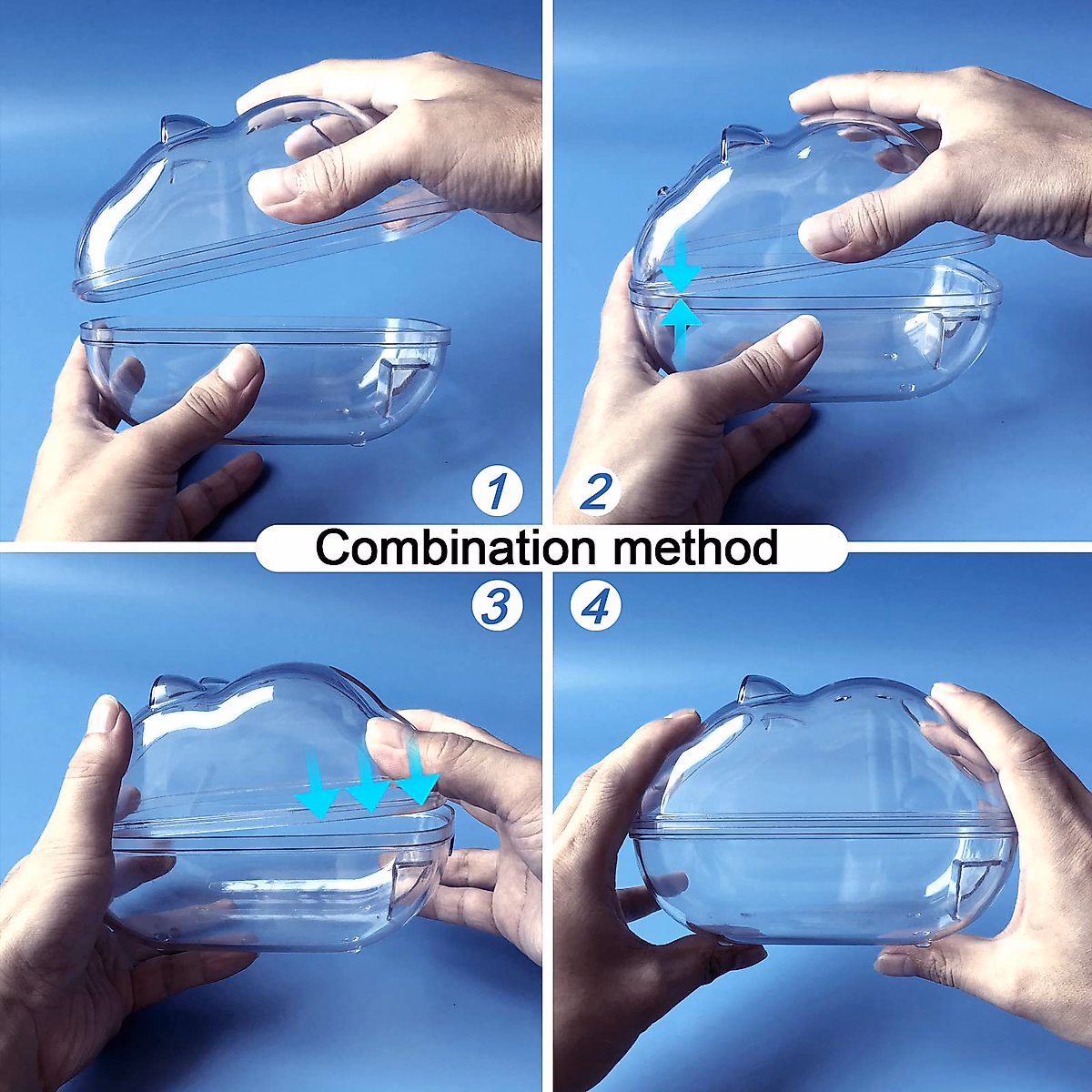 1
2
Combination method
3
4