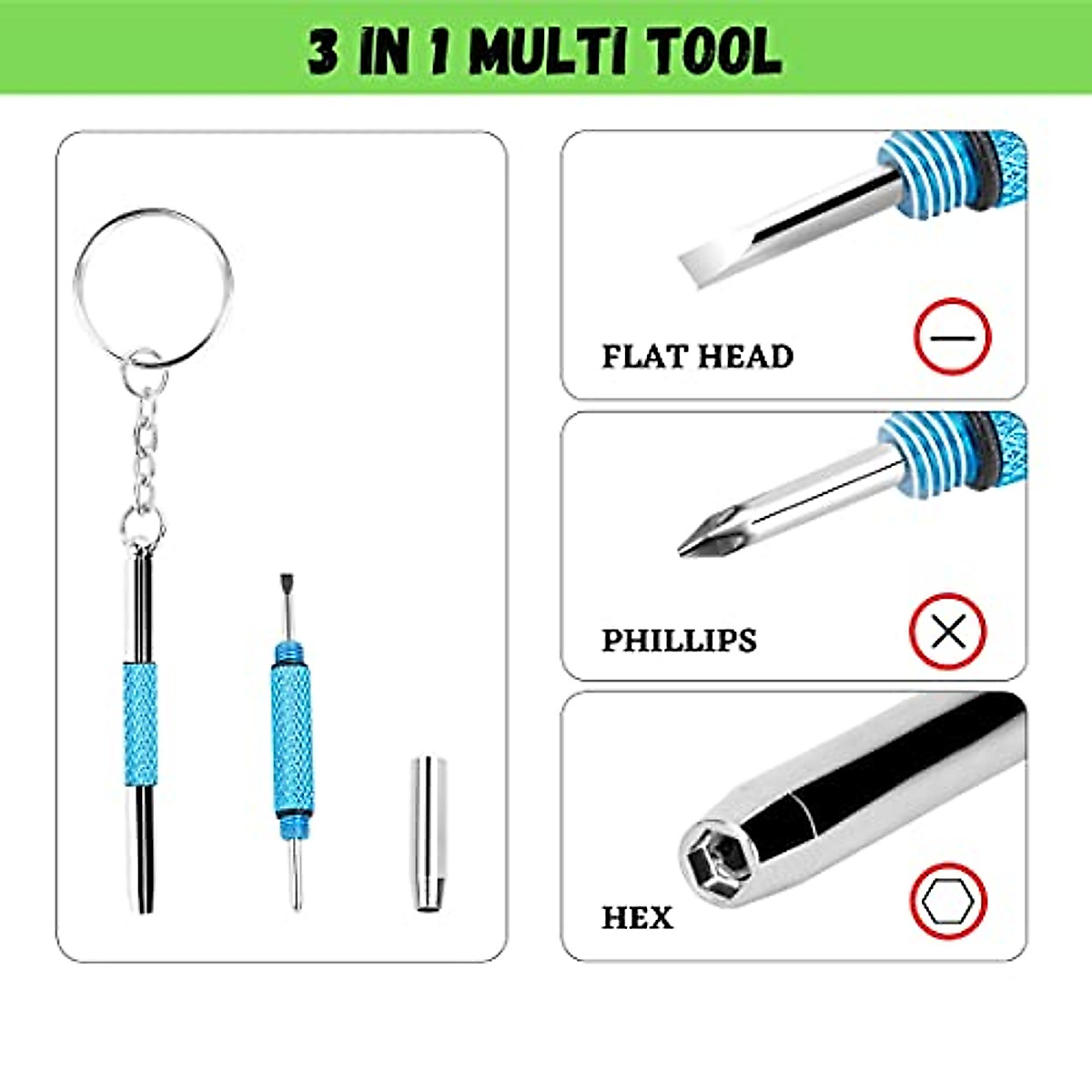 3 IN 1 MULTI TOOL

FLAT HEAD

PHILLIPS

HEX