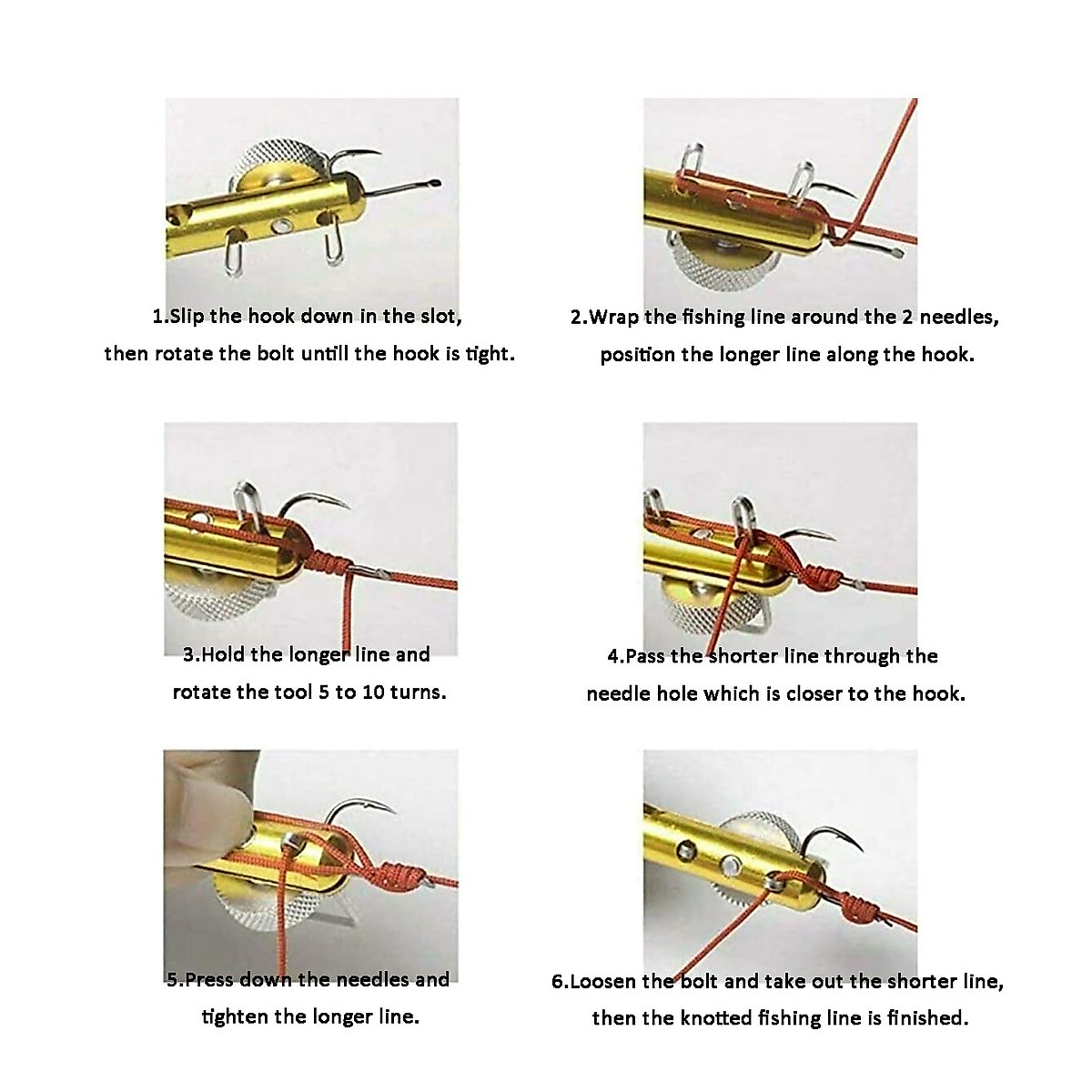 1.Slip the hook down in the slot,
then rotate the bolt untill the hook is tight.

2.Wrap the fishing line around the 2 needles,
position the longer line along the hook.

3.Hold the longer line and
rotate the tool 5 to 10 turns.

4.Pass the shorter line through the
needle hole which is closer to the hook.

5.Press down the needles and
tighten the longer line.

6.Loosen the bolt and take out the shorter line,
then the knotted fishing line is finished.