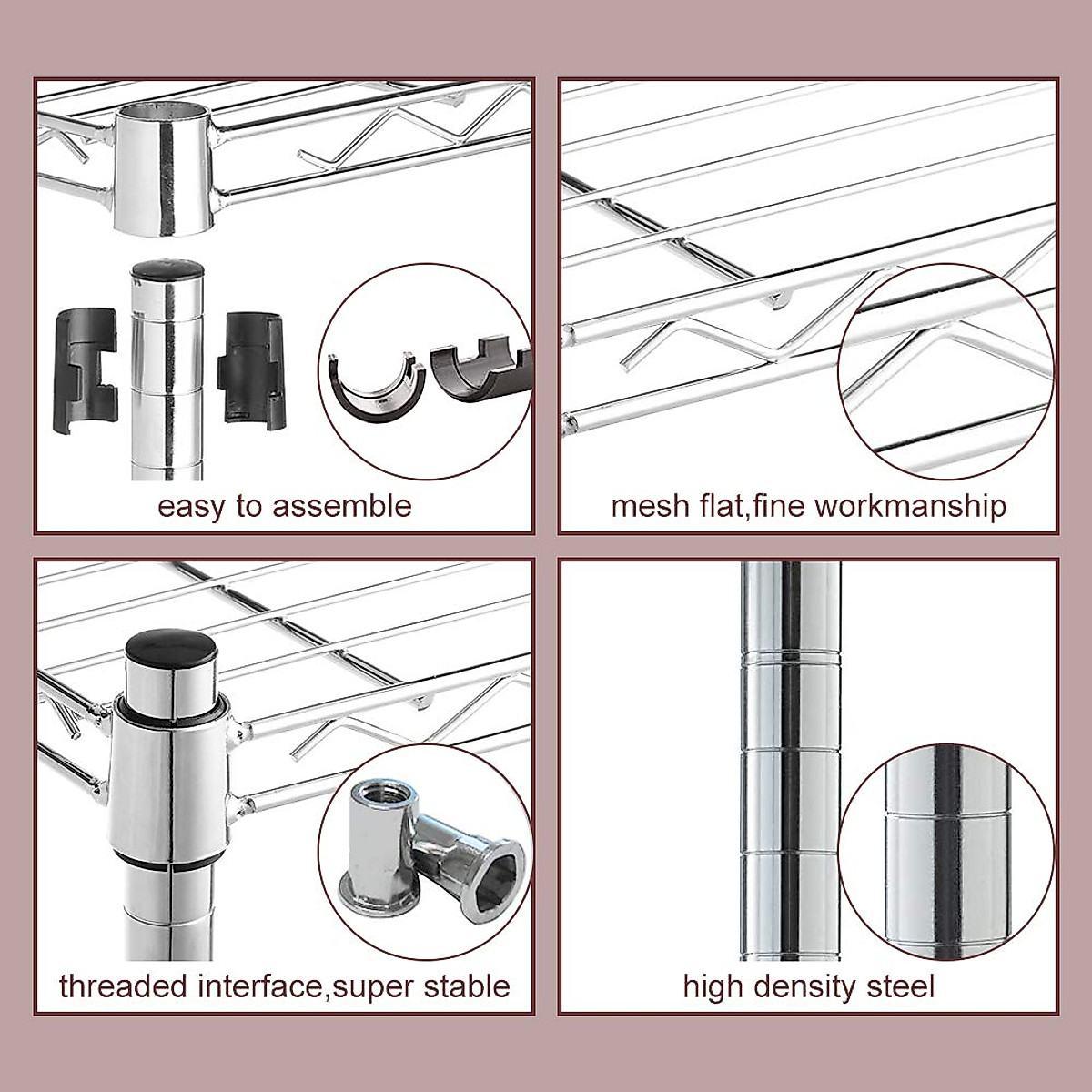 easy to assemble

mesh flat,fine workmanship

threaded interface,super stable

high density steel