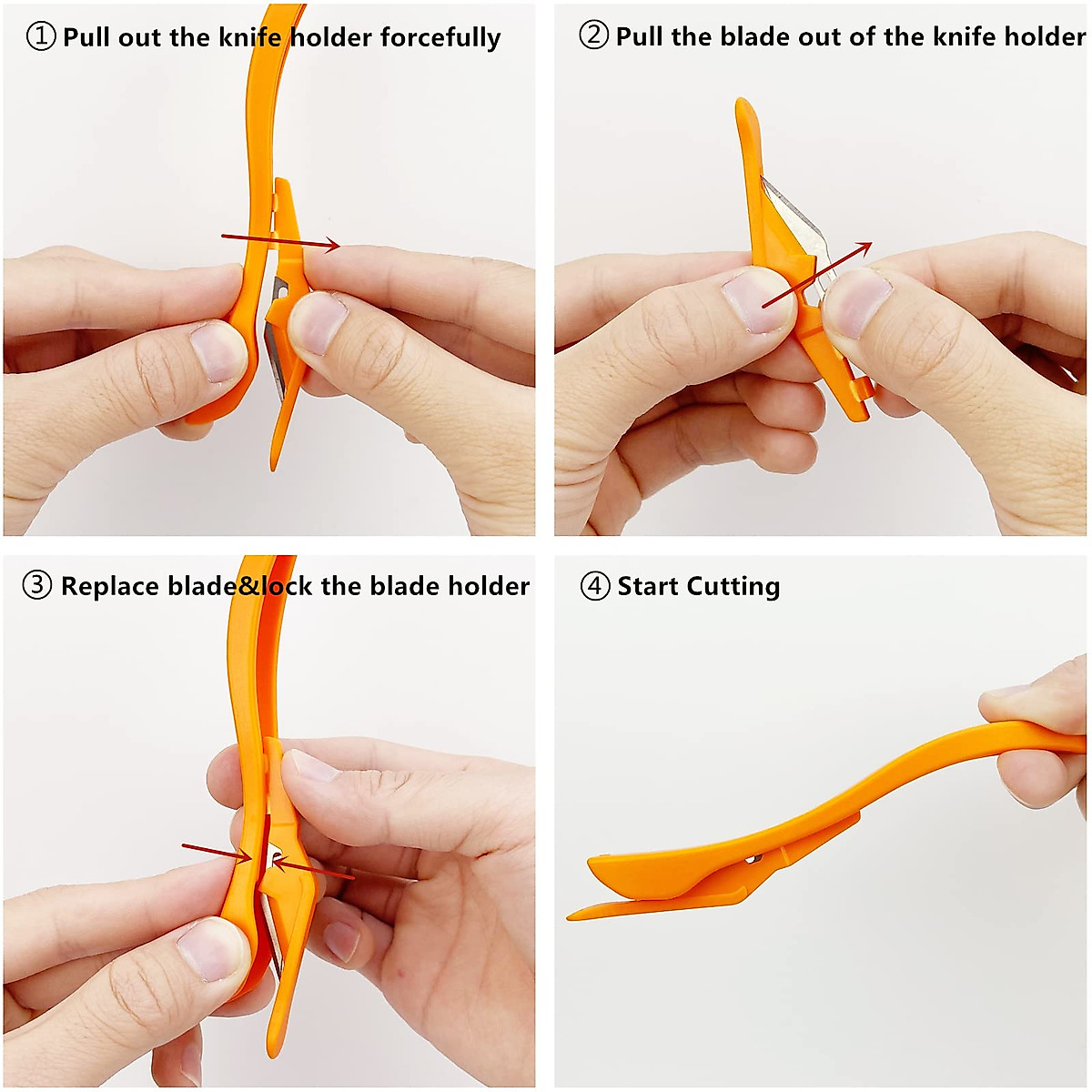 ① Pull out the knife holder forcefully

② Pull the blade out of the knife holder

③ Replace blade&lock the blade holder

④ Start Cutting