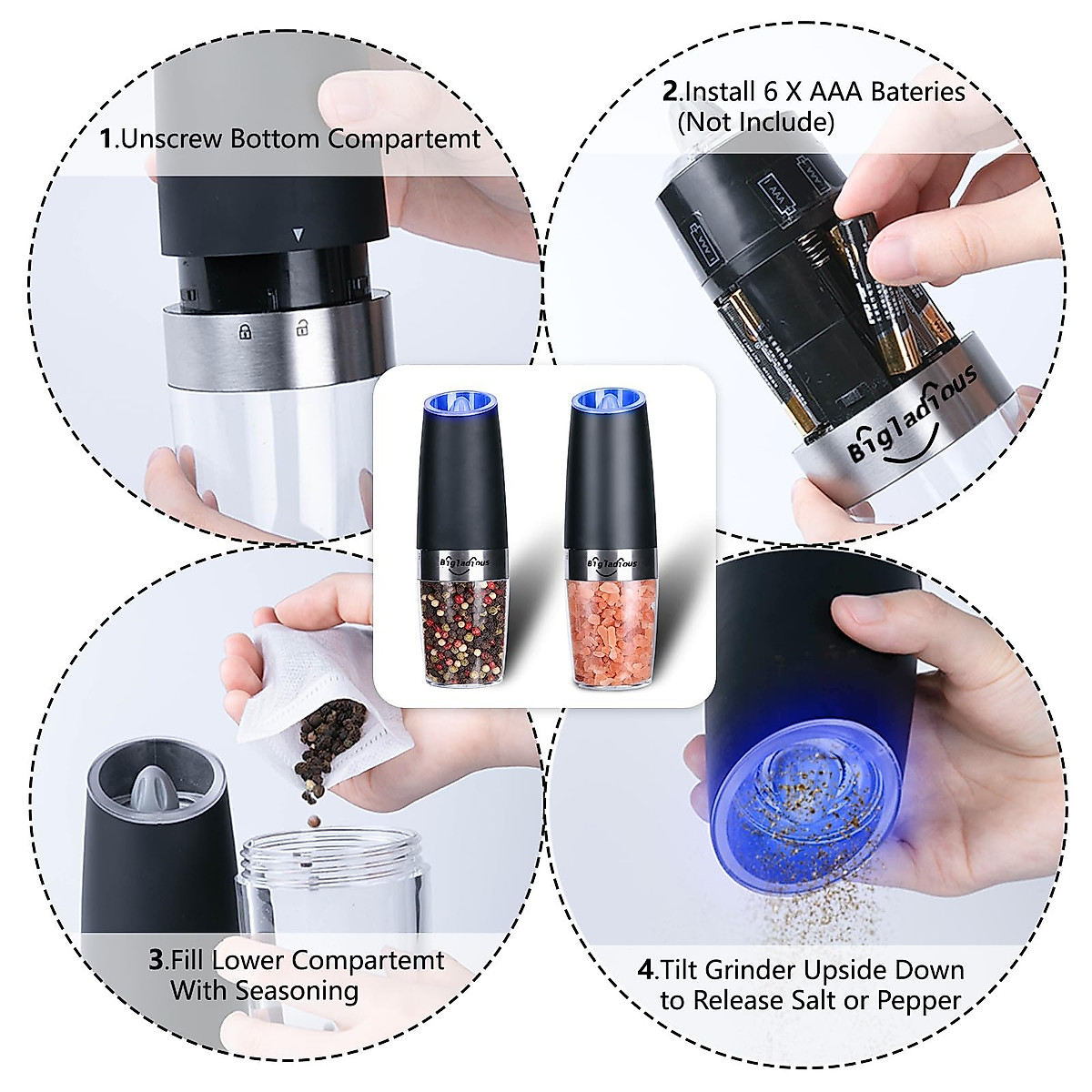 1.Unscrew Bottom Compartemt

2.Install 6 X AAA Bateries (Not Include)

AAA

AAA

AAA

Bigladious

Bigladious

Bigladious

3.Fill Lower Compartemt With Seasoning

4.Tilt Grinder Upside Down to Release Salt or Pepper