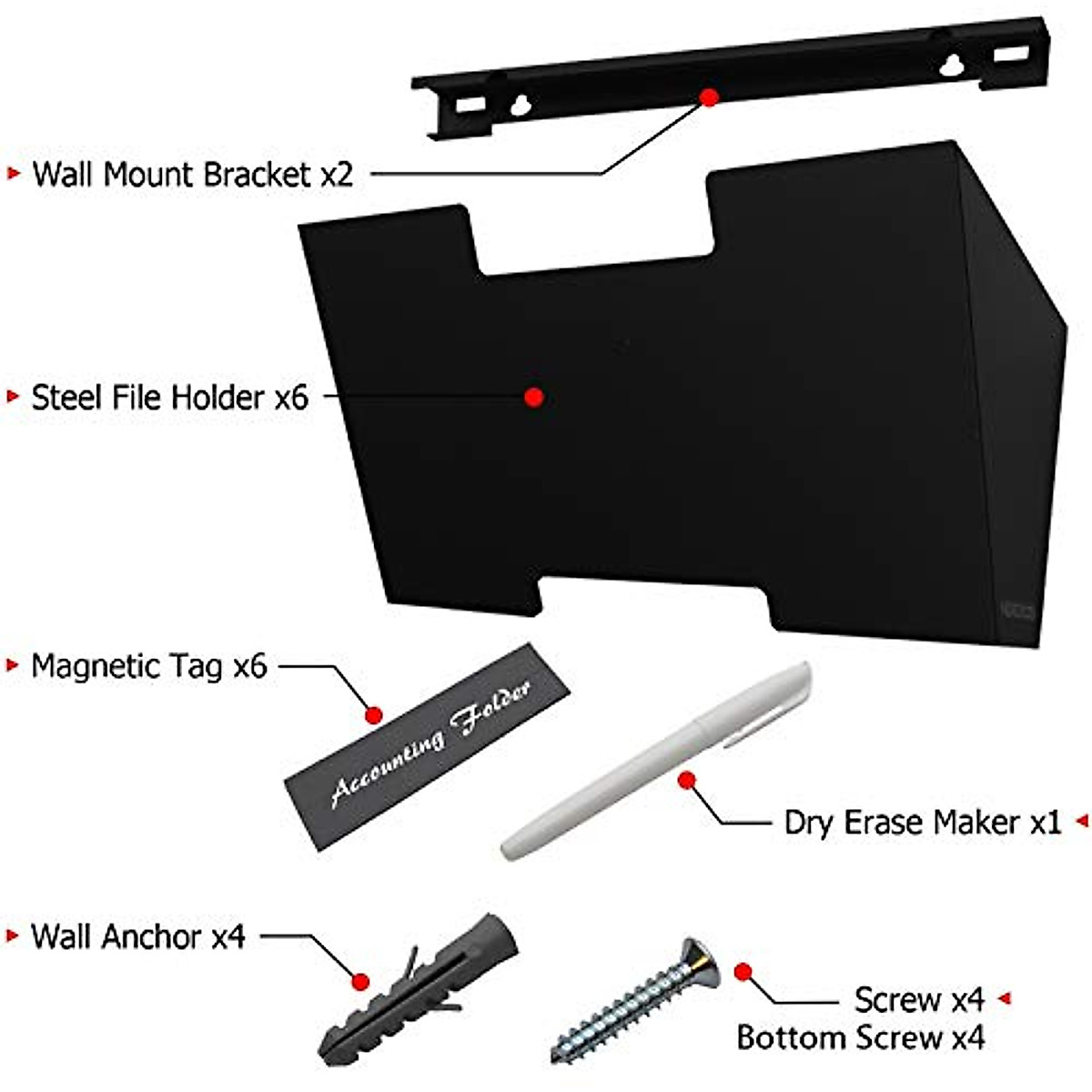 Wall Mount Bracket x2

Steel File Holder x6

Magnetic Tag x6

Accounting Folder

Dry Erase Maker x1

Wall Anchor x4

Screw x4
Bottom Screw x4