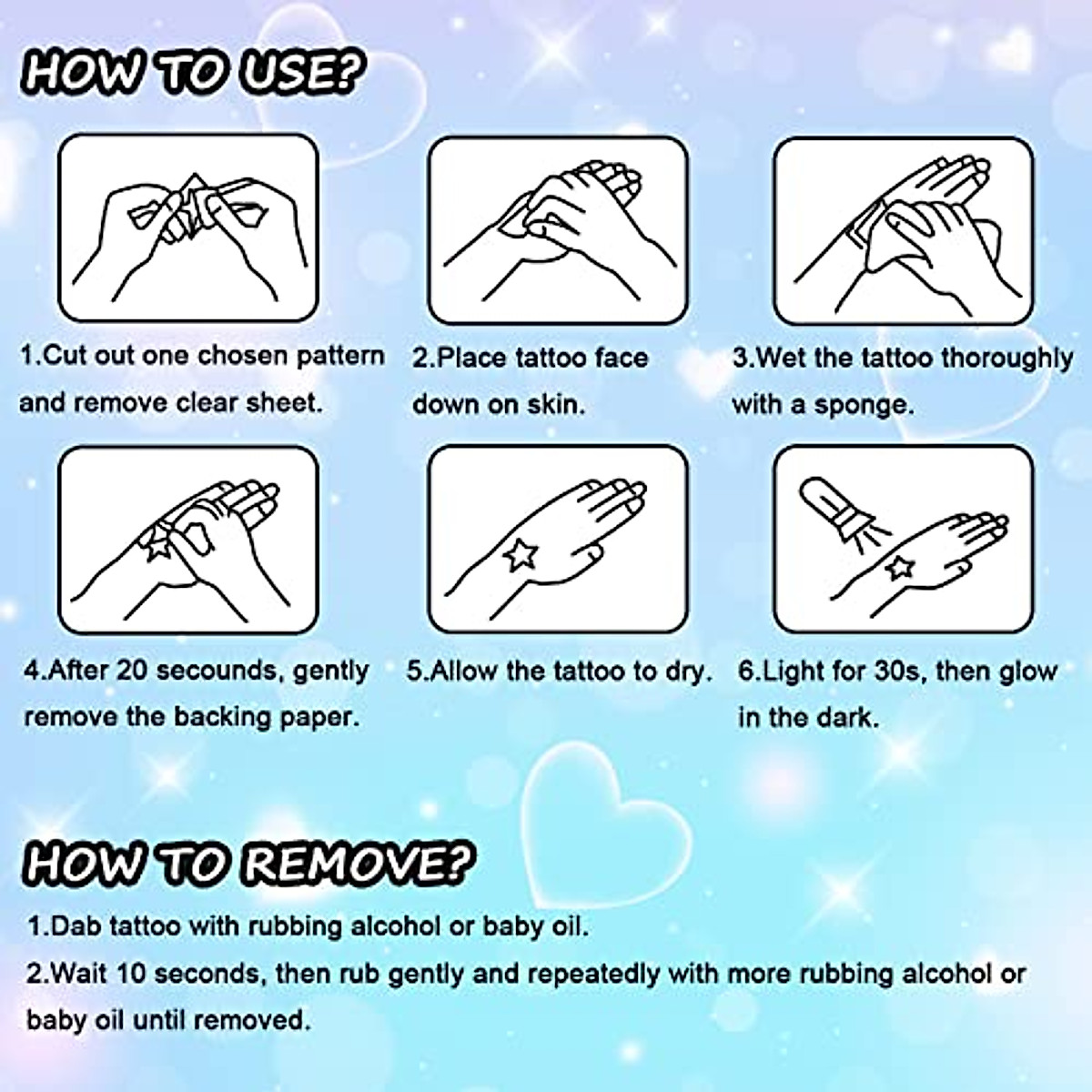 HOW TO USE?

1.Cut out one chosen pattern and remove clear sheet.

2.Place tattoo face down on skin.

3.Wet the tattoo thoroughly with a sponge.

4.After 20 secounds, gently remove the backing paper.

5.Allow the tattoo to dry.

6.Light for 30s, then glow in the dark.

HOW TO REMOVE?

1.Dab tattoo with rubbing alcohol or baby oil.

2.Wait 10 seconds, then rub gently and repeatedly with more rubbing alcohol or baby oil until removed.