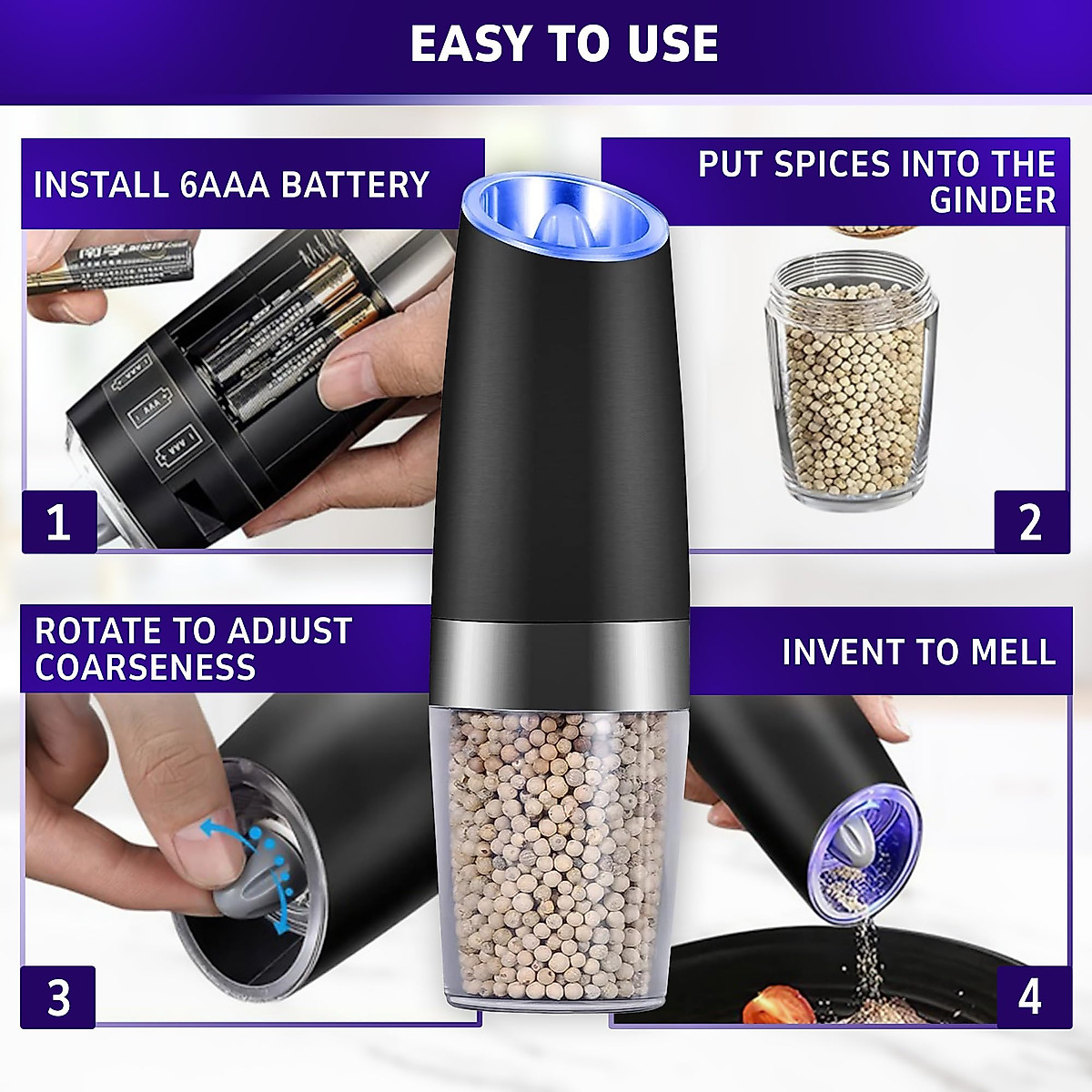 EASY TO USE

INSTALL 6AAA BATTERY

1

PUT SPICES INTO THE GINDER

2

ROTATE TO ADJUST COARSENESS

3

INVENT TO MELL

4