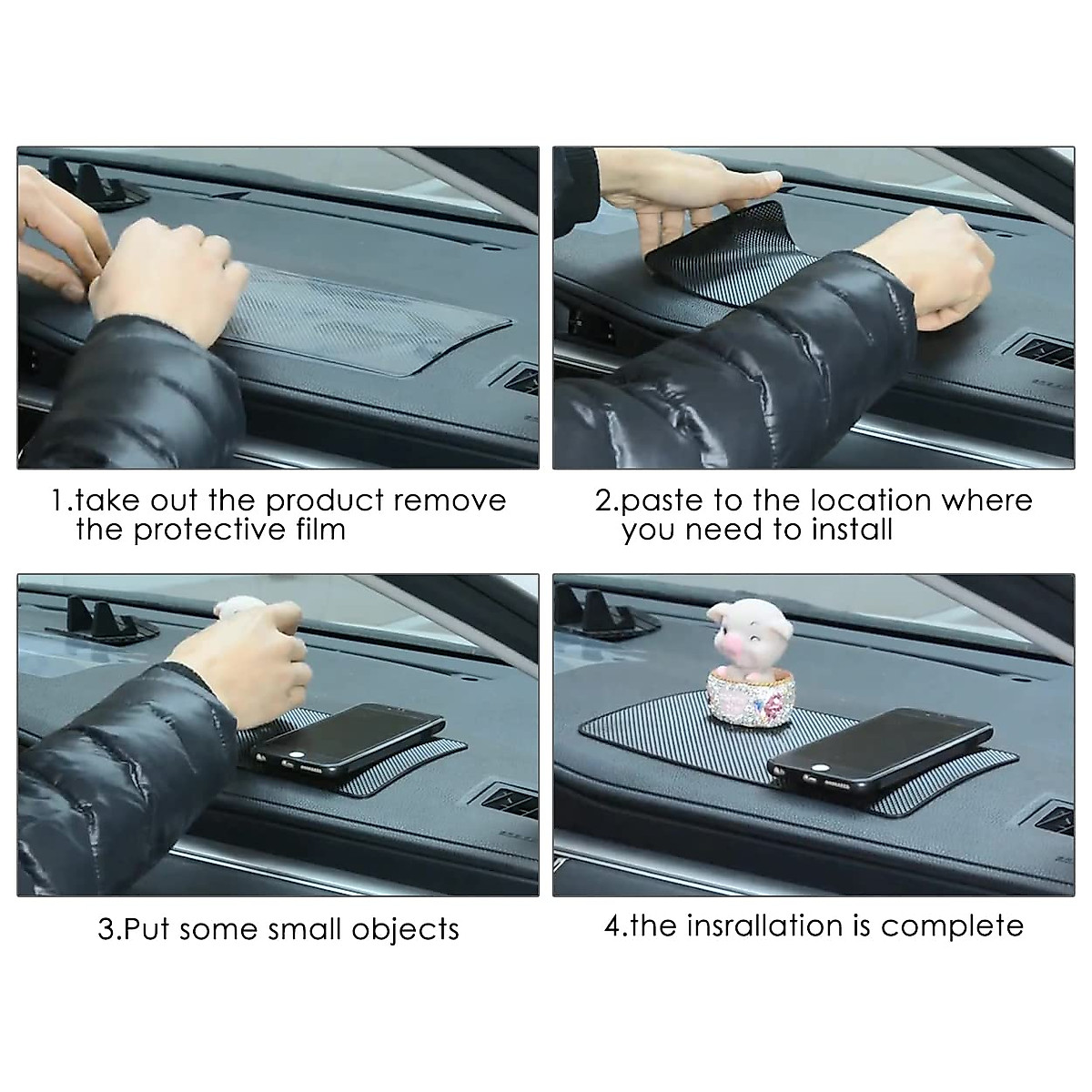 1.take out the product remove the protective film

2.paste to the location where you need to install

3.Put some small objects

4.the insrallation is complete