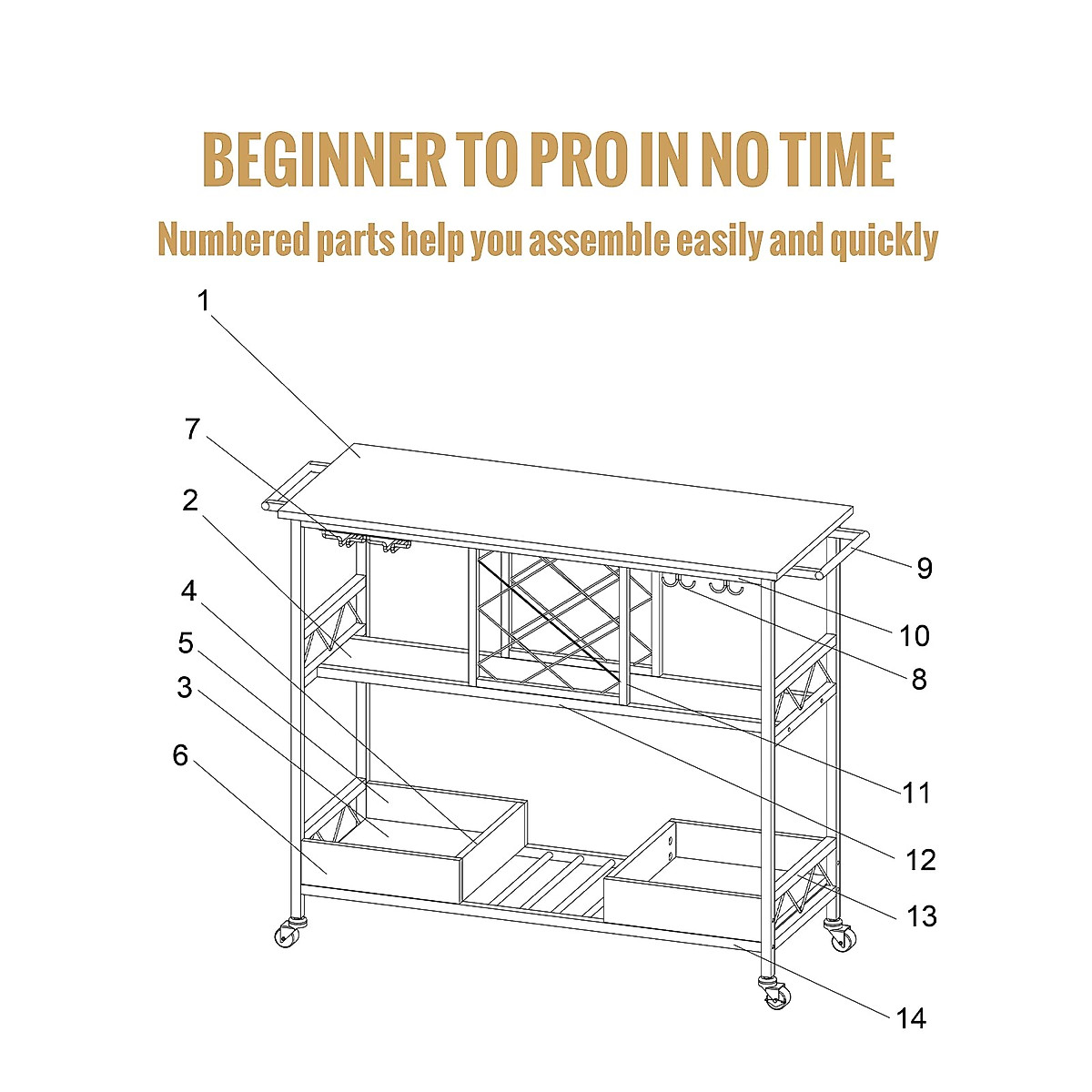 BEGINNER TO PRO IN NO TIME

Numbered parts help you assemble easily and quickly

1
7
2
4
5
3
6
9
10
8
11
12
13
14