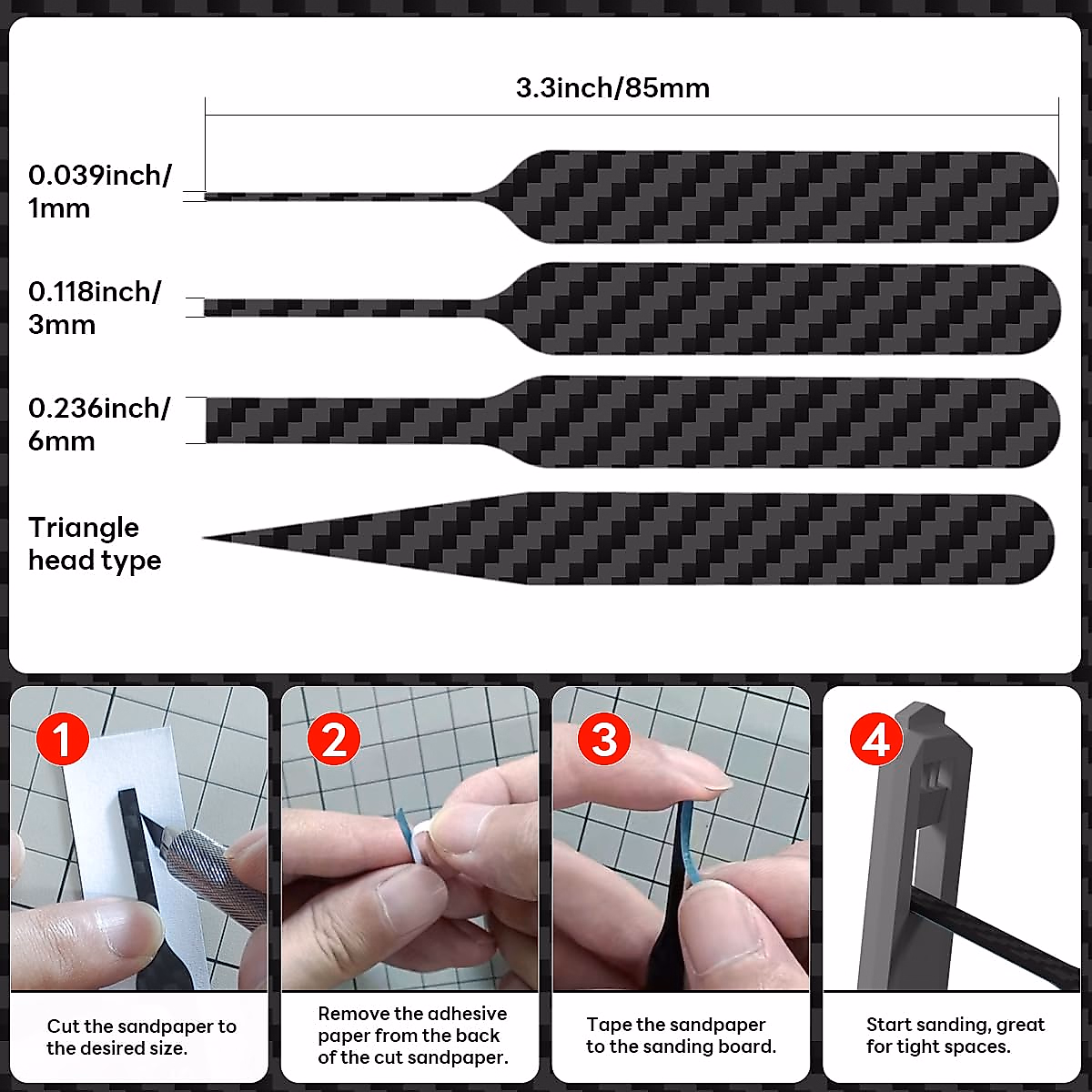 3.3inch/85mm

0.039inch/ 1mm

0.118inch/ 3mm

0.236inch/ 6mm

Triangle head type

1

Cut the sandpaper to the desired size.

2

Remove the adhesive paper from the back of the cut sandpaper.

3

Tape the sandpaper to the sanding board.

4

Start sanding, great for tight spaces.