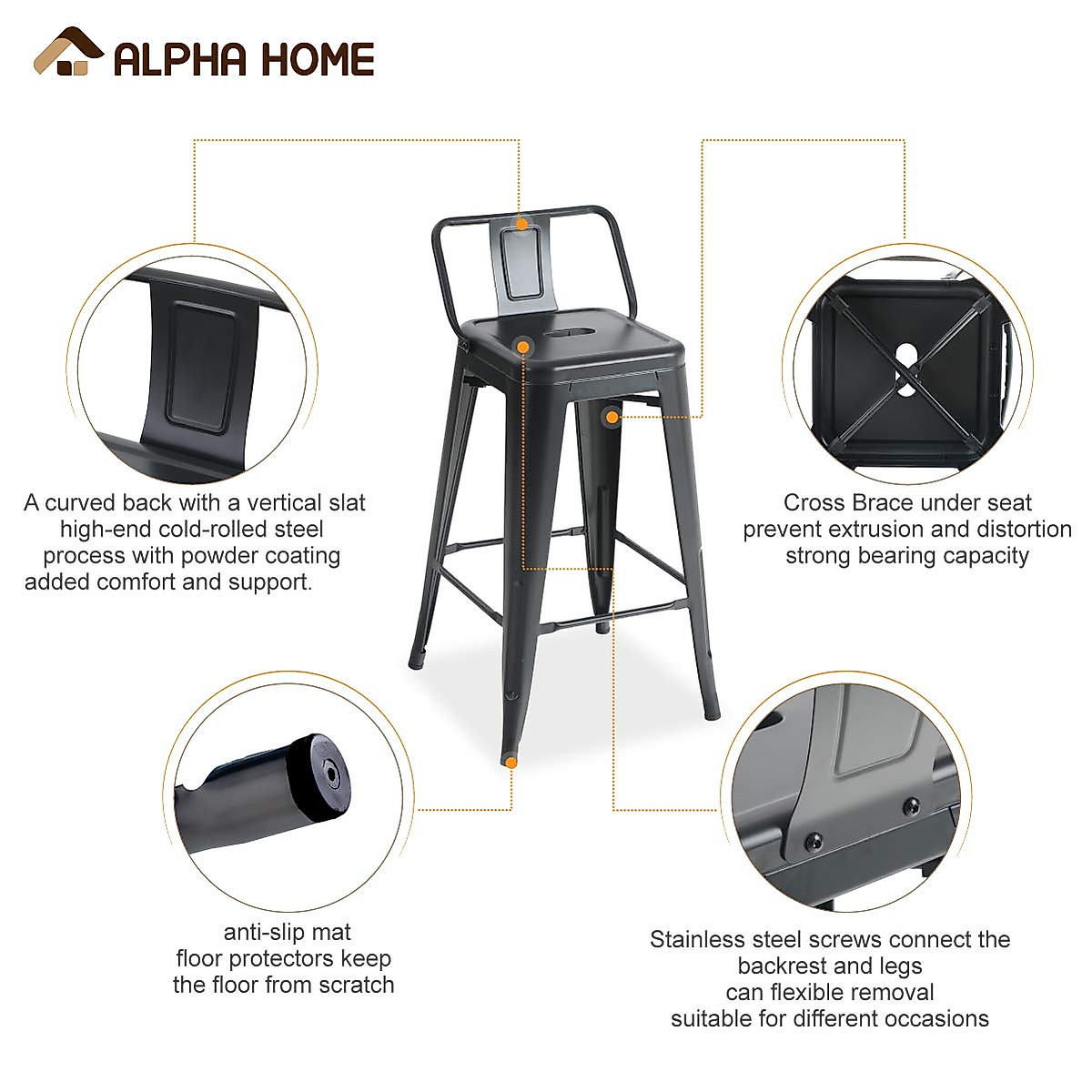 ALPHA HOME

A curved back with a vertical slat
high-end cold-rolled steel
process with powder coating
added comfort and support.

Cross Brace under seat
prevent extrusion and distortion
strong bearing capacity

anti-slip mat
floor protectors keep
the floor from scratch

Stainless steel screws connect the
backrest and legs
can flexible removal
suitable for different occasions