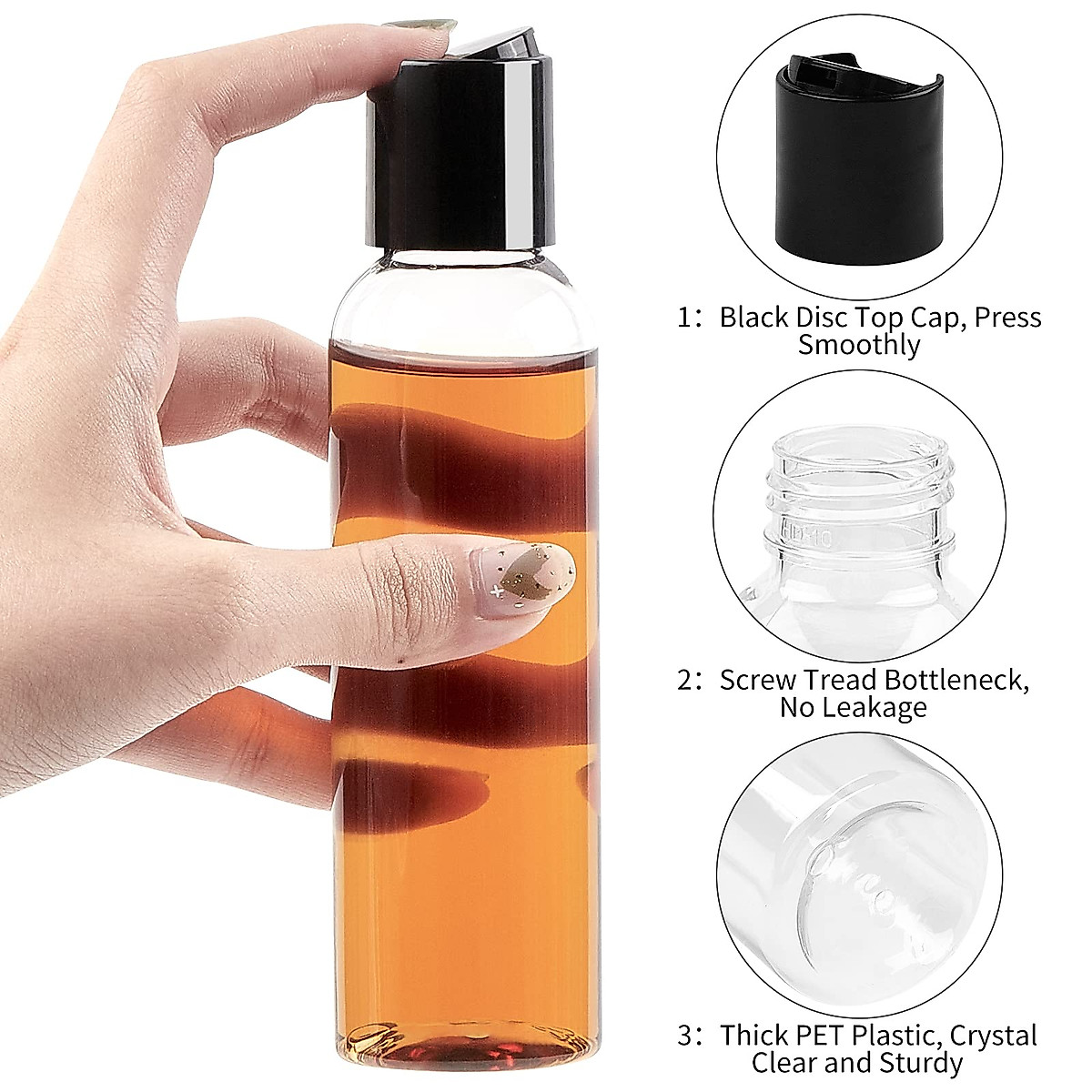 1: Black Disc Top Cap, Press Smoothly

2: Screw Tread Bottleneck, No Leakage

3: Thick PET Plastic, Crystal Clear and Sturdy