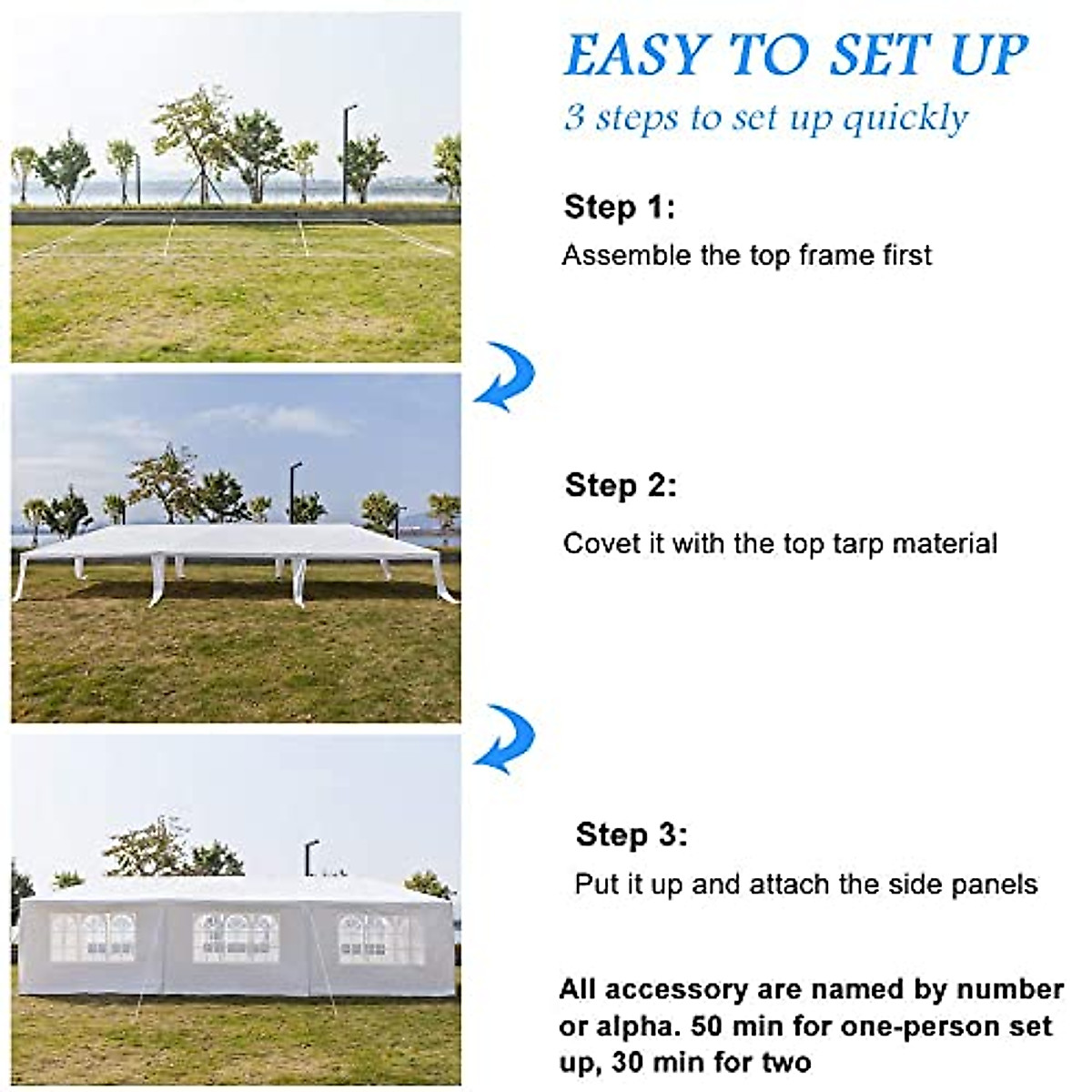 EASY TO SET UP
3 steps to set up quickly

Step 1:
Assemble the top frame first

Step 2:
Covet it with the top tarp material

Step 3:
Put it up and attach the side panels

All accessory are named by number or alpha. 50 min for one-person set up, 30 min for two