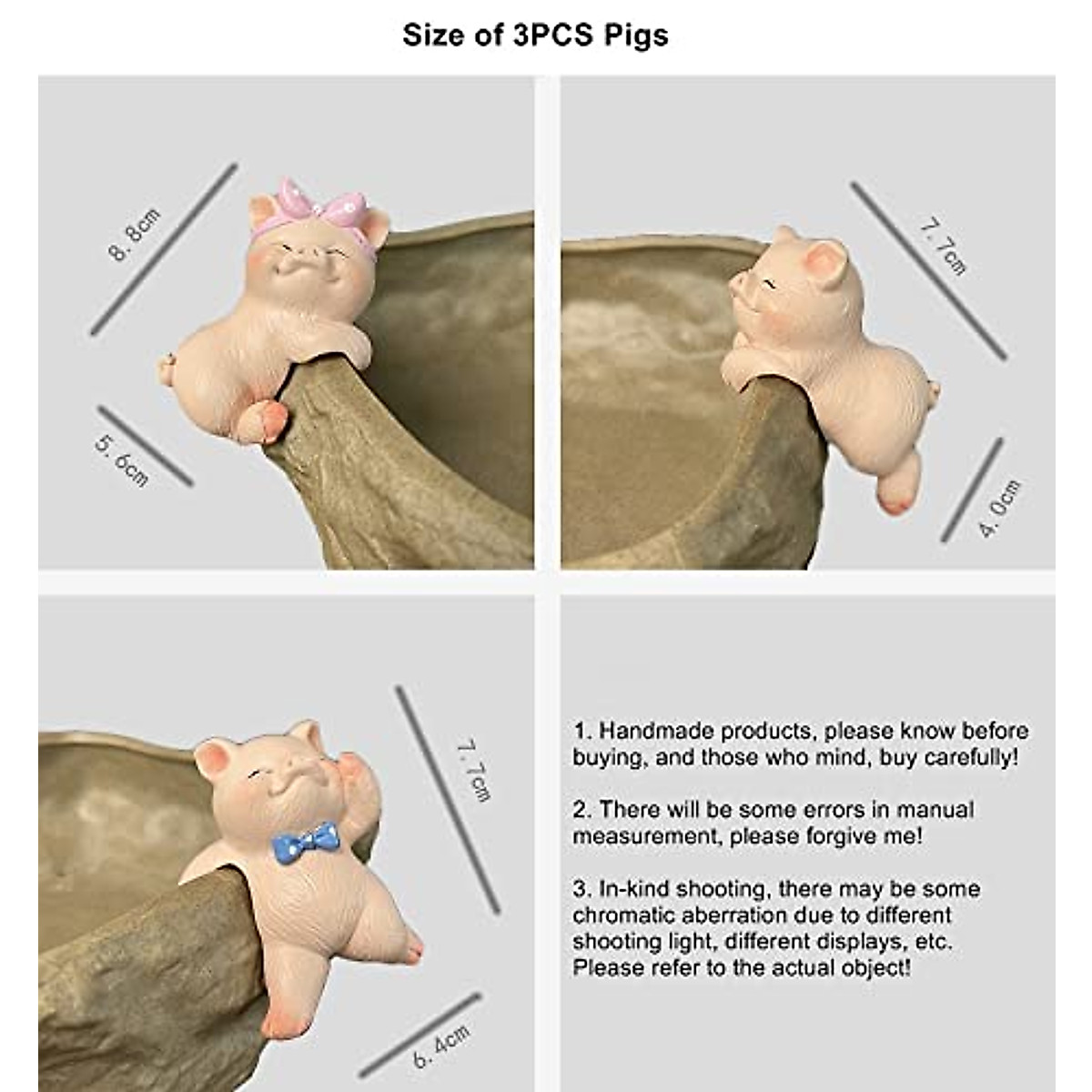 Size of 3PCS Pigs

8. 8cm

5. 6cm

7. 7cm

4. 0cm

7. 7cm

6. 4cm

1. Handmade products, please know before buying, and those who mind, buy carefully!

2. There will be some errors in manual measurement, please forgive me!

3. In-kind shooting, there may be some chromatic aberration due to different shooting light, different displays, etc. Please refer to the actual object!