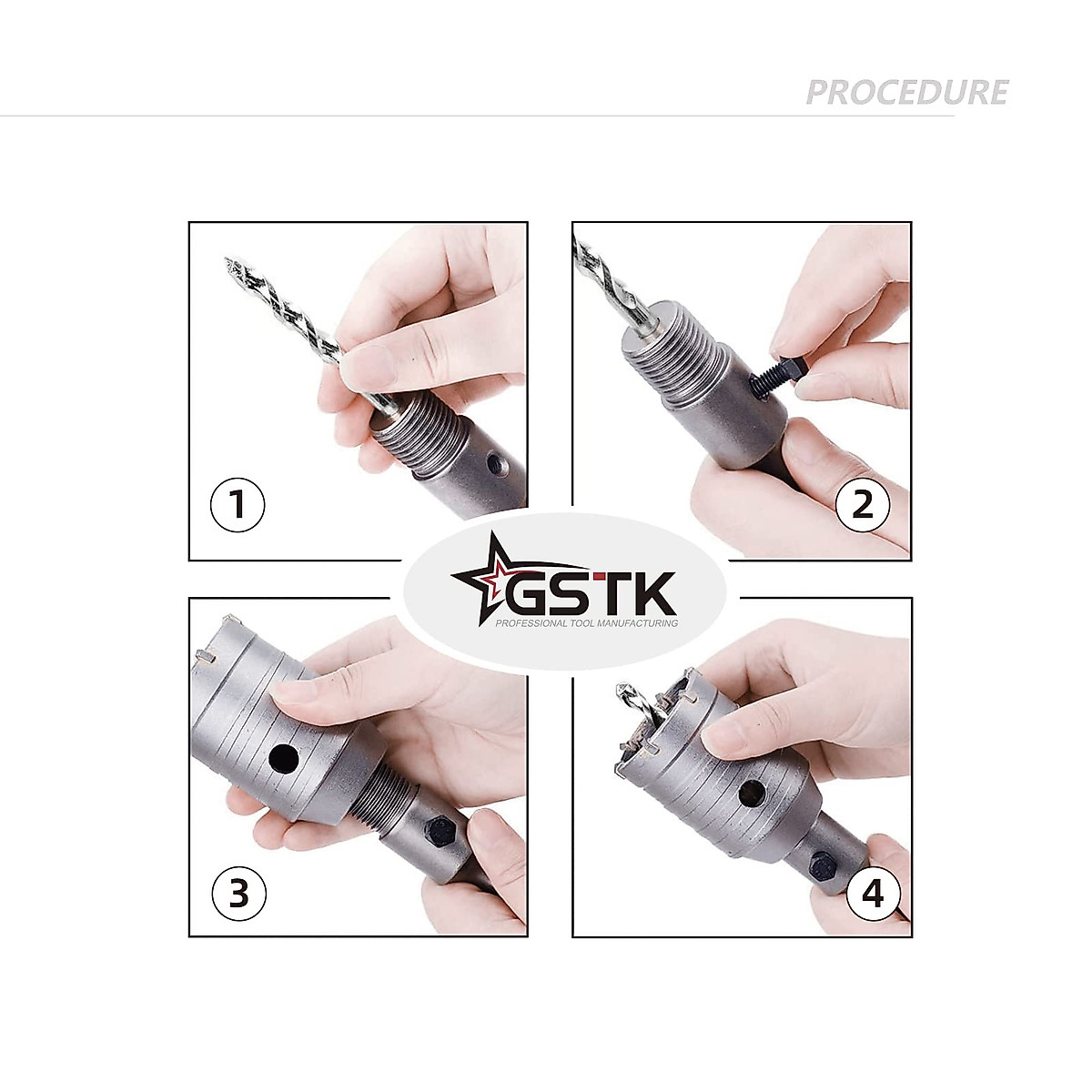 PROCEDURE

1

2

GSTK
PROFESSIONAL TOOL MANUFACTURING

3

4