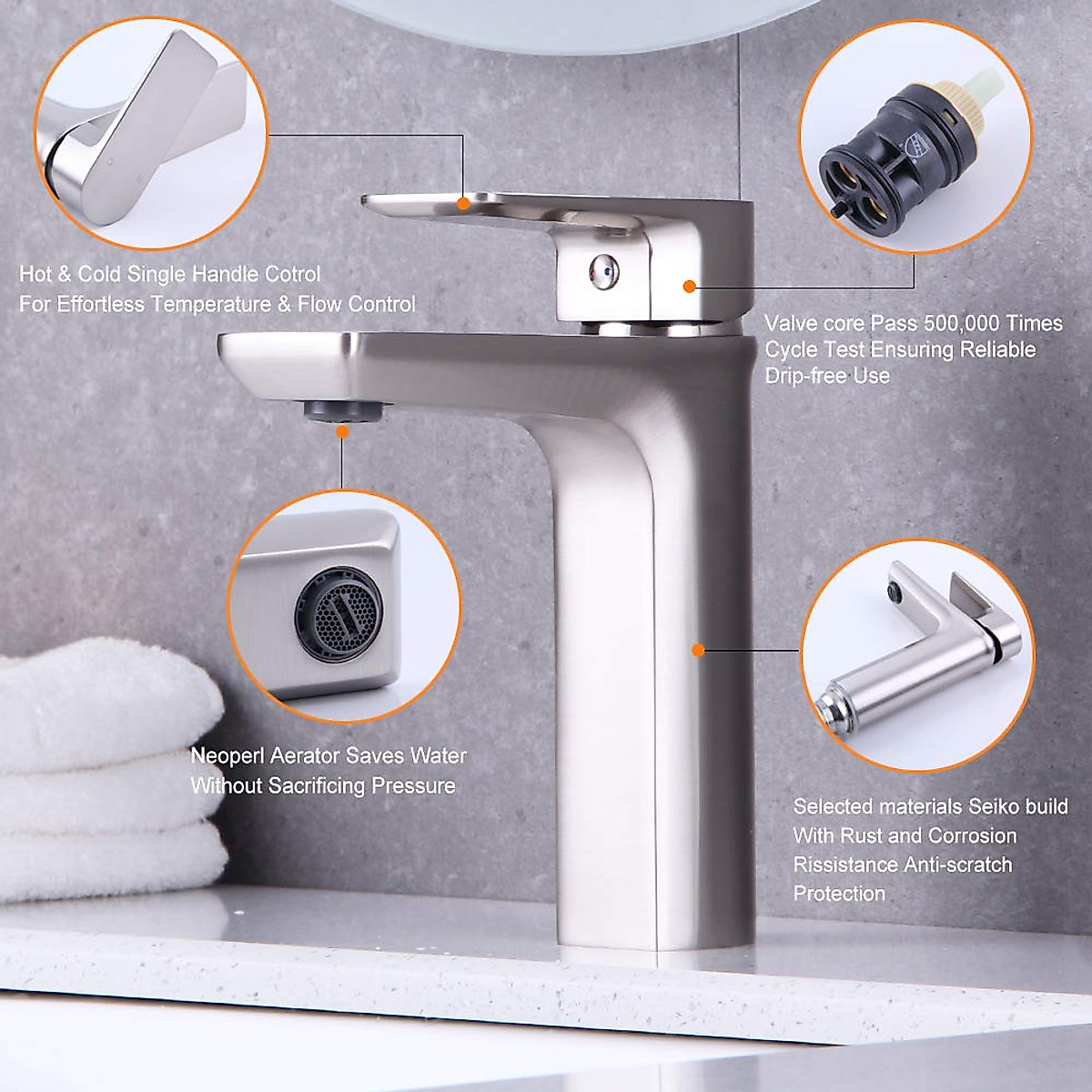 Hot & Cold Single Handle Cotrol
For Effortless Temperature & Flow Control

Valve core Pass 500,000 Times
Cycle Test Ensuring Reliable
Drip-free Use

Neoperl Aerator Saves Water
Without Sacrificing Pressure

Selected materials Seiko build
With Rust and Corrosion
Rissistance Anti-scratch
Protection