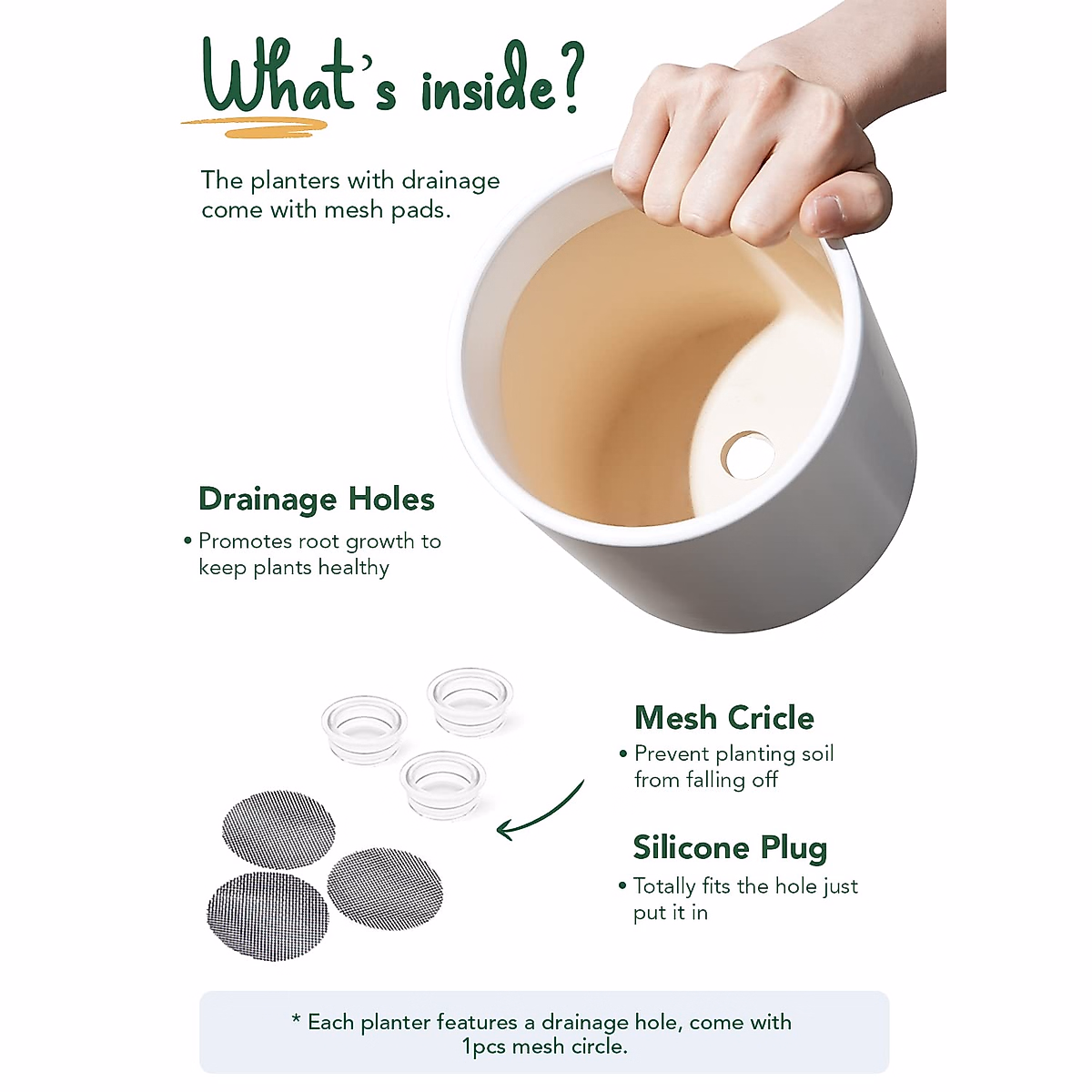 What's inside?

The planters with drainage come with mesh pads.

Drainage Holes

• Promotes root growth to keep plants healthy

Mesh Cricle

• Prevent planting soil from falling off

Silicone Plug

• Totally fits the hole just put it in

* Each planter features a drainage hole, come with 1pcs mesh circle.