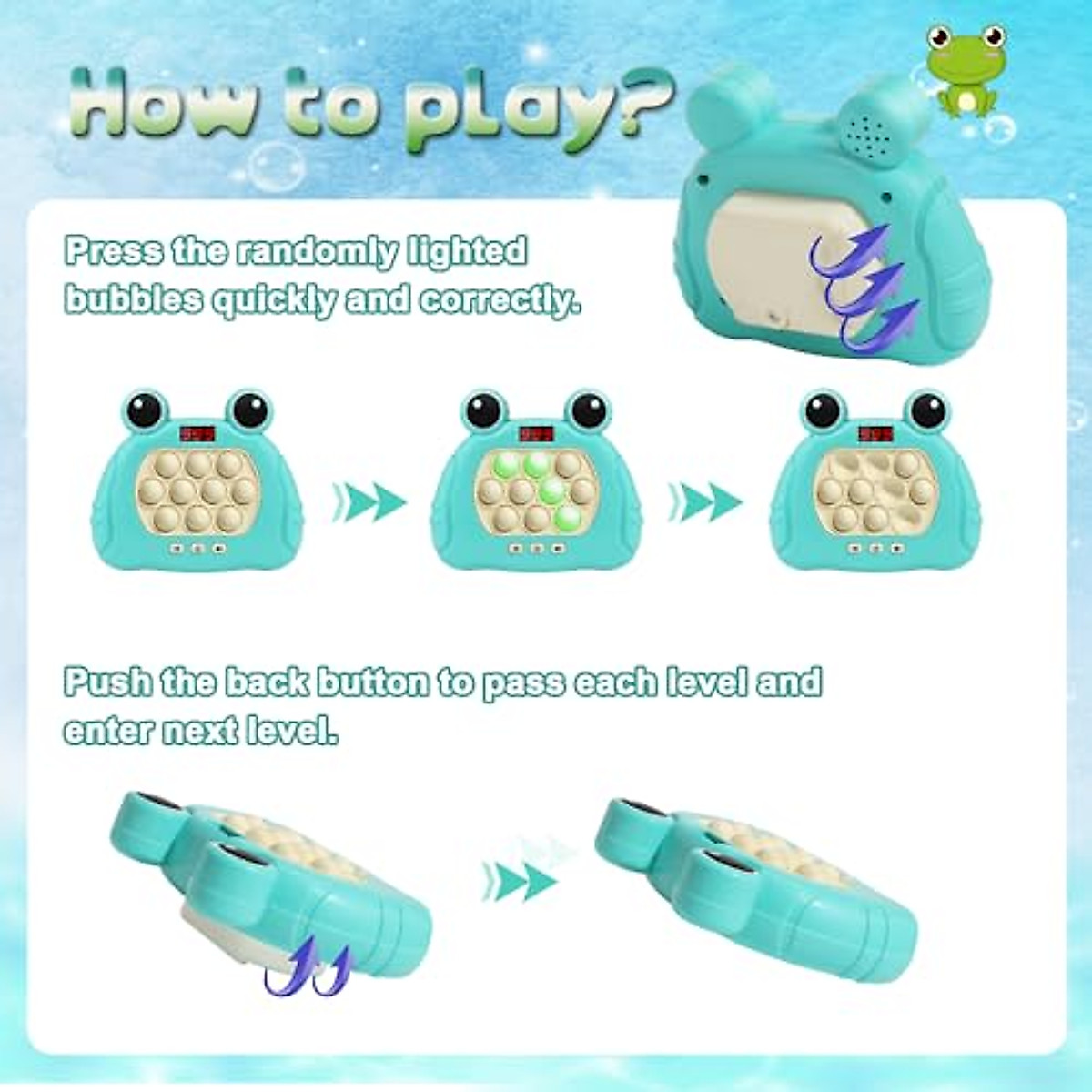 How to play?

Press the randomly lighted bubbles quickly and correctly.

Push the back button to pass each level and enter next level.