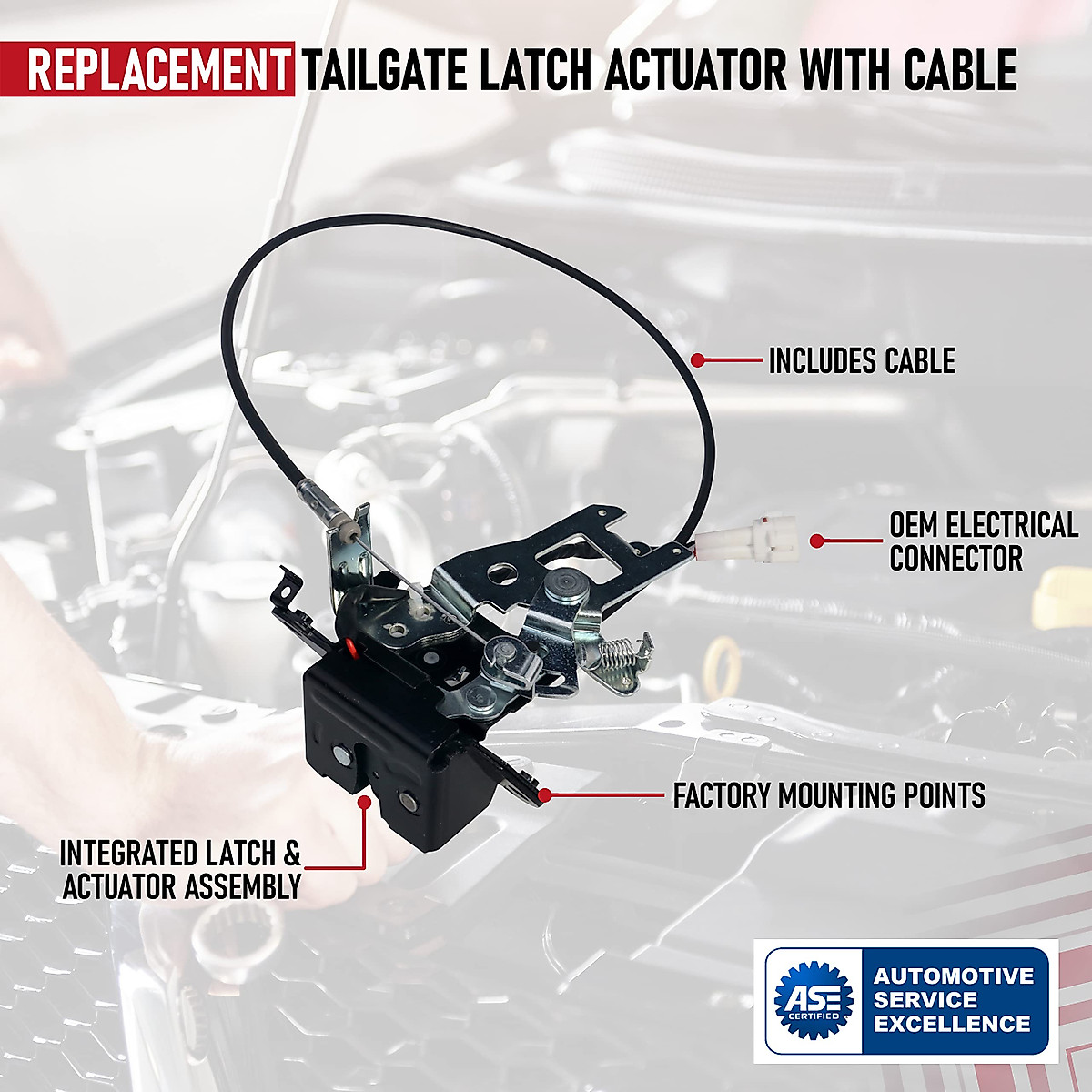 REPLACEMENT TAILGATE LATCH ACTUATOR WITH CABLE

INCLUDES CABLE

OEM ELECTRICAL CONNECTOR

FACTORY MOUNTING POINTS

INTEGRATED LATCH & ACTUATOR ASSEMBLY

ASE CERTIFIED

AUTOMOTIVE SERVICE EXCELLENCE