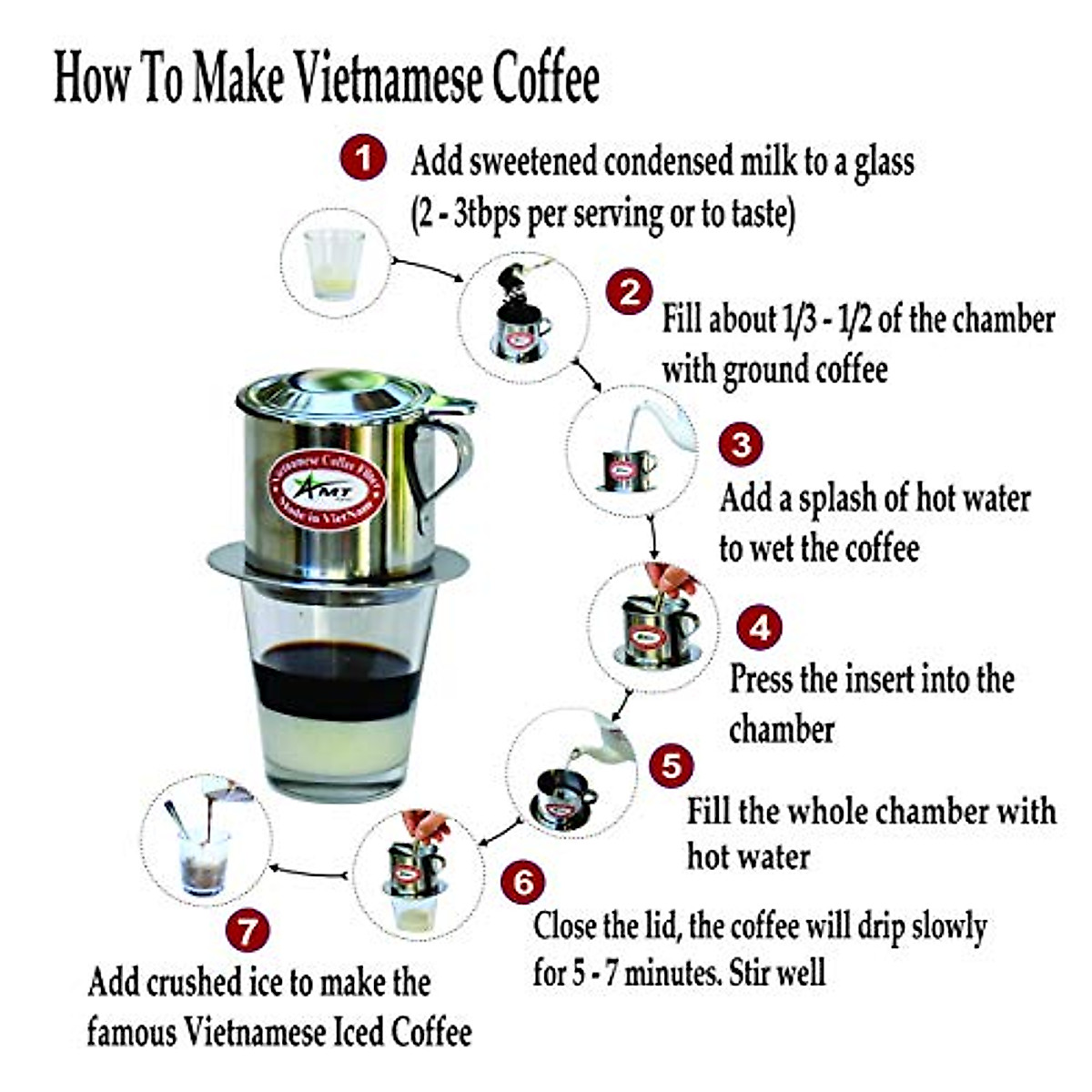 How To Make Vietnamese Coffee

1 Add sweetened condensed milk to a glass (2 - 3tbps per serving or to taste)

2 Fill about 1/3 - 1/2 of the chamber with ground coffee

Vietnamese Coffee Filter
AMT
Made in VietNam

3 Add a splash of hot water to wet the coffee

4 Press the insert into the chamber

5 Fill the whole chamber with hot water

6 Close the lid, the coffee will drip slowly for 5 - 7 minutes. Stir well

7 Add crushed ice to make the famous Vietnamese Iced Coffee