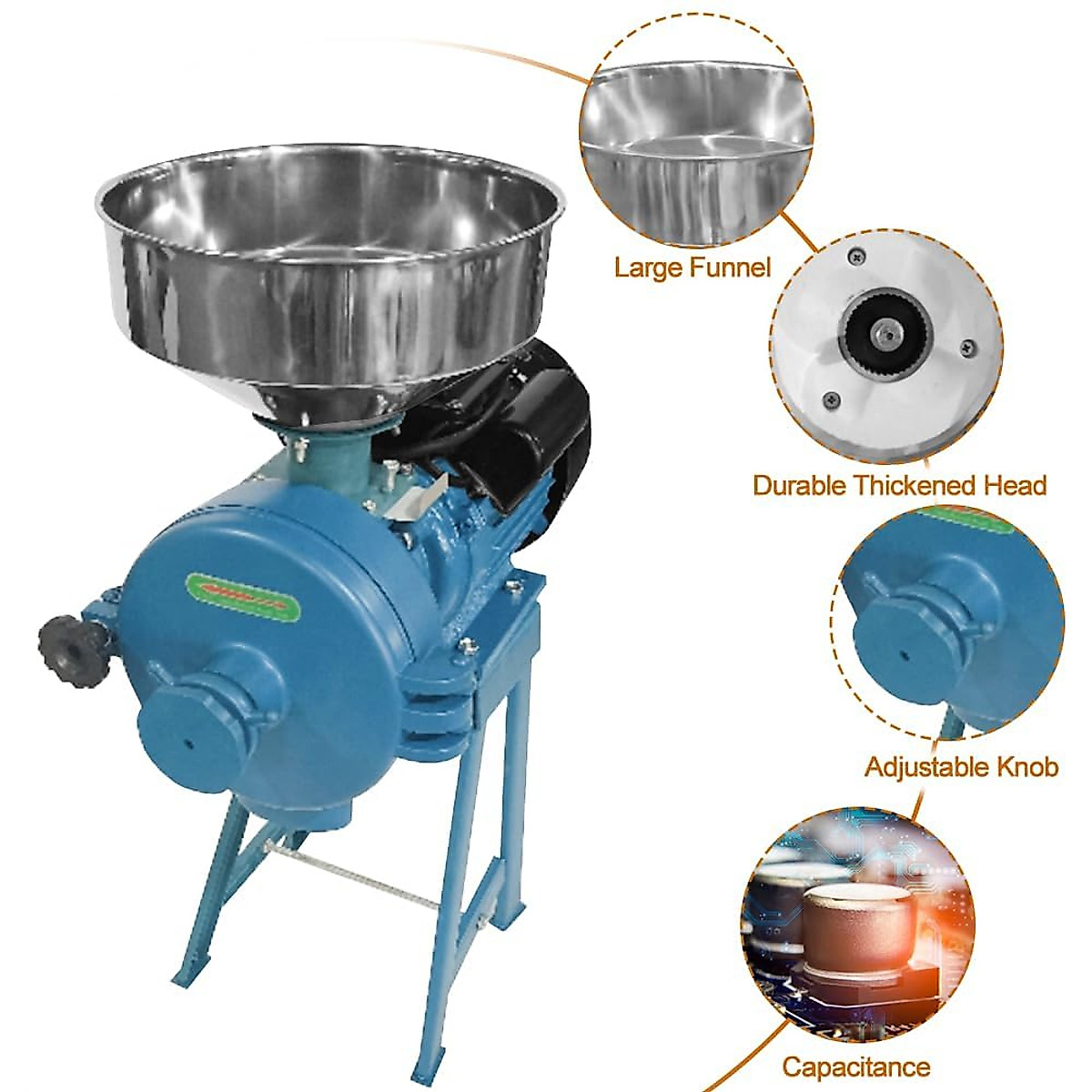 Large Funnel

Durable Thickened Head

Adjustable Knob

Capacitance