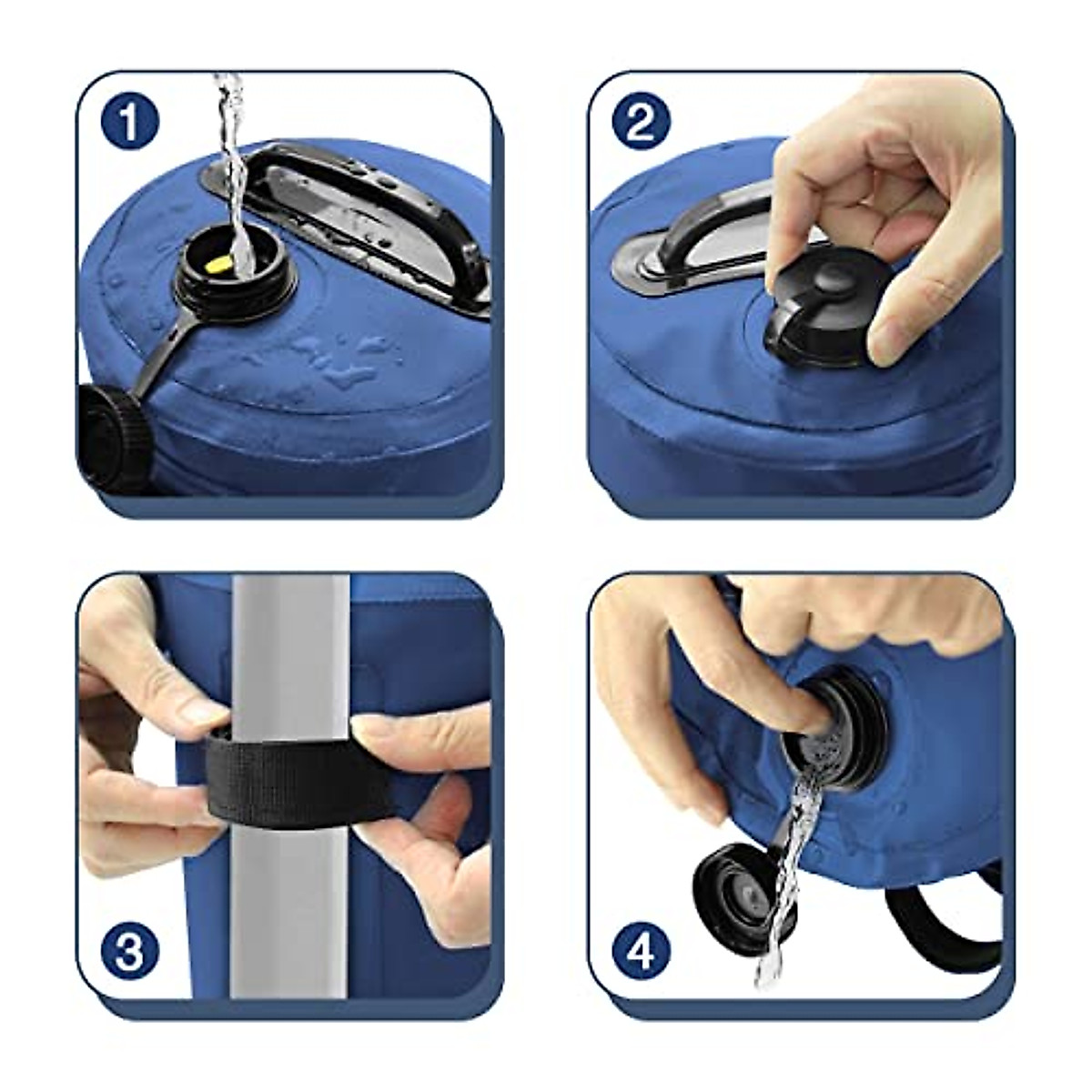 1
2
3
4