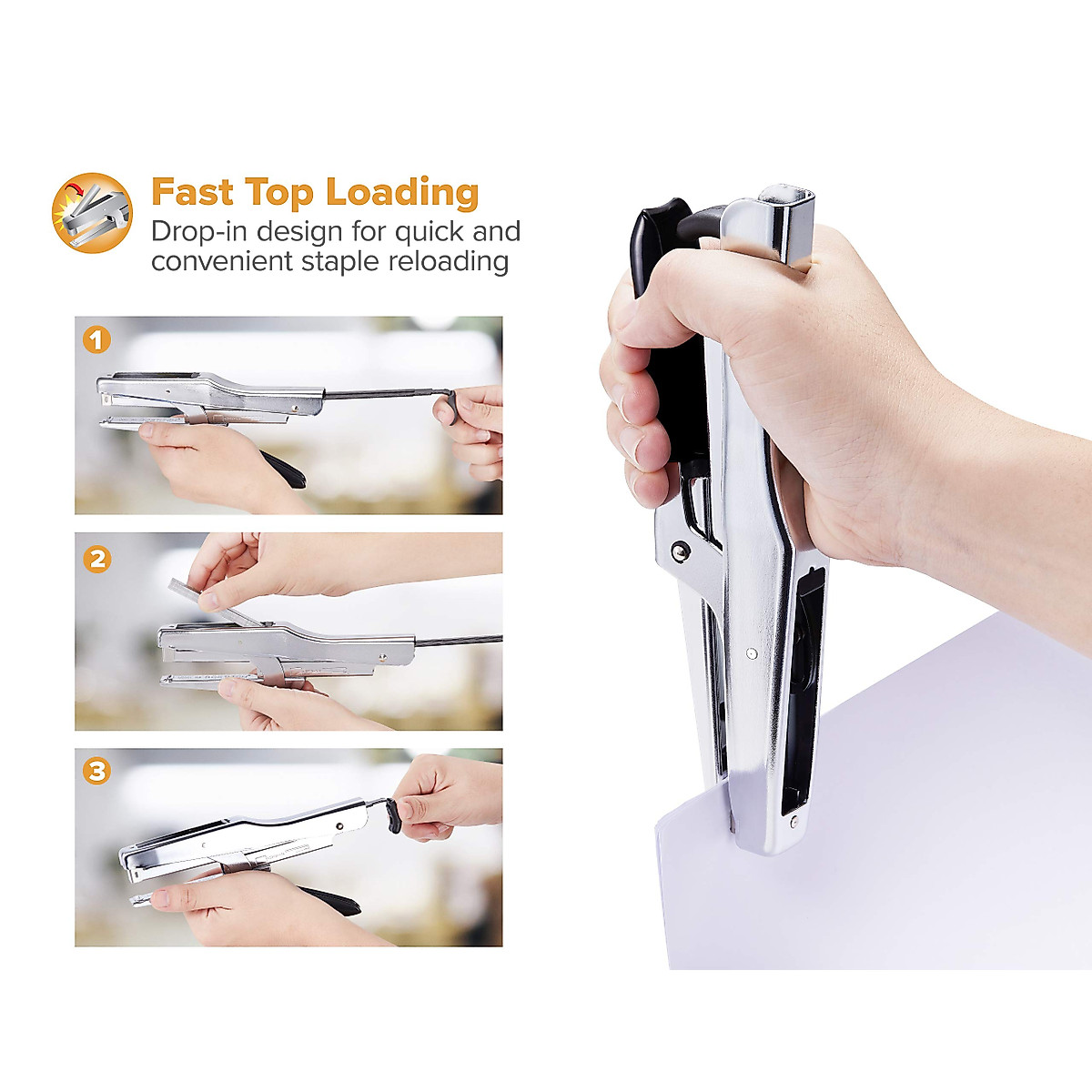 Fast Top Loading
Drop-in design for quick and convenient staple reloading

1

2

3