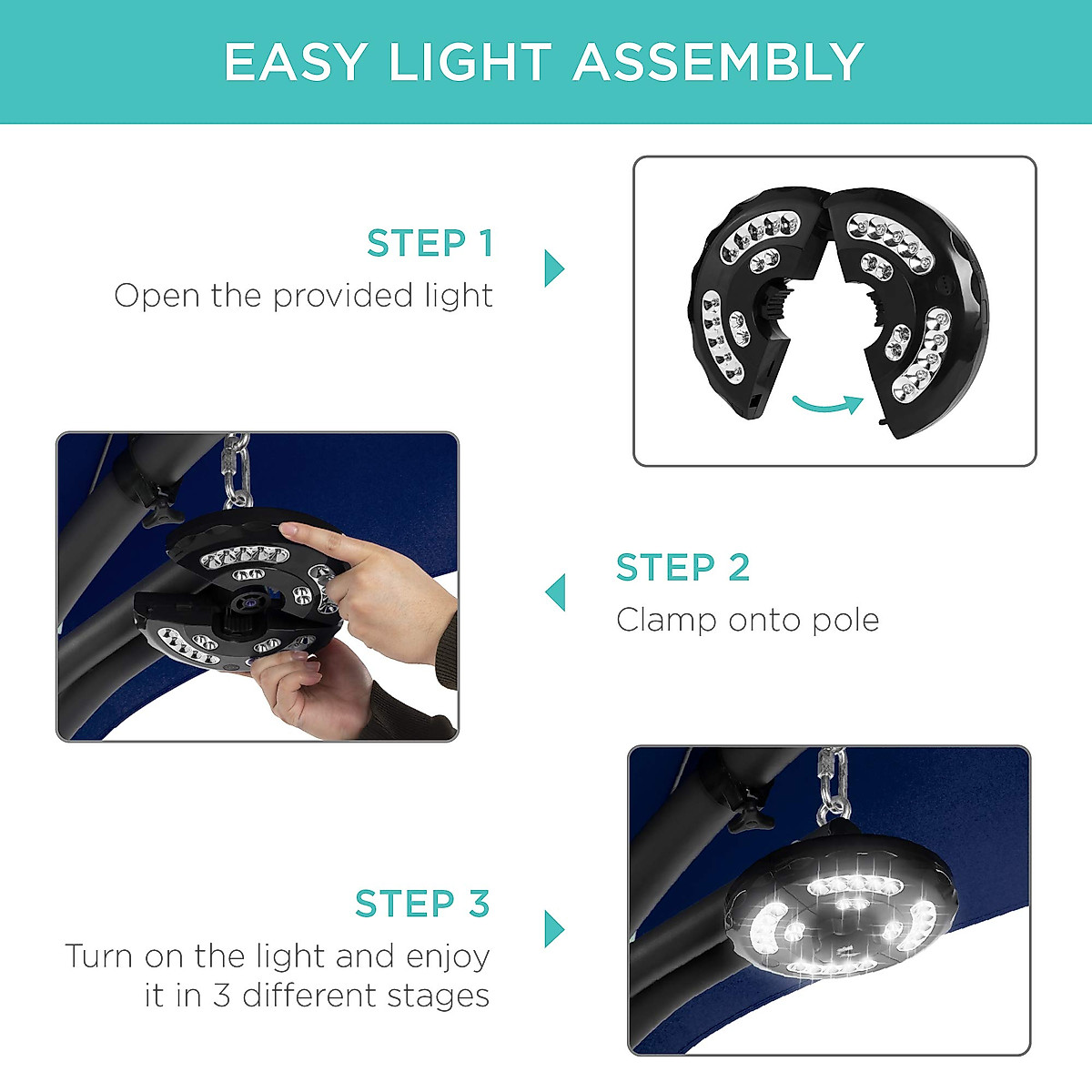 EASY LIGHT ASSEMBLY

STEP 1
Open the provided light

STEP 2
Clamp onto pole

STEP 3
Turn on the light and enjoy it in 3 different stages