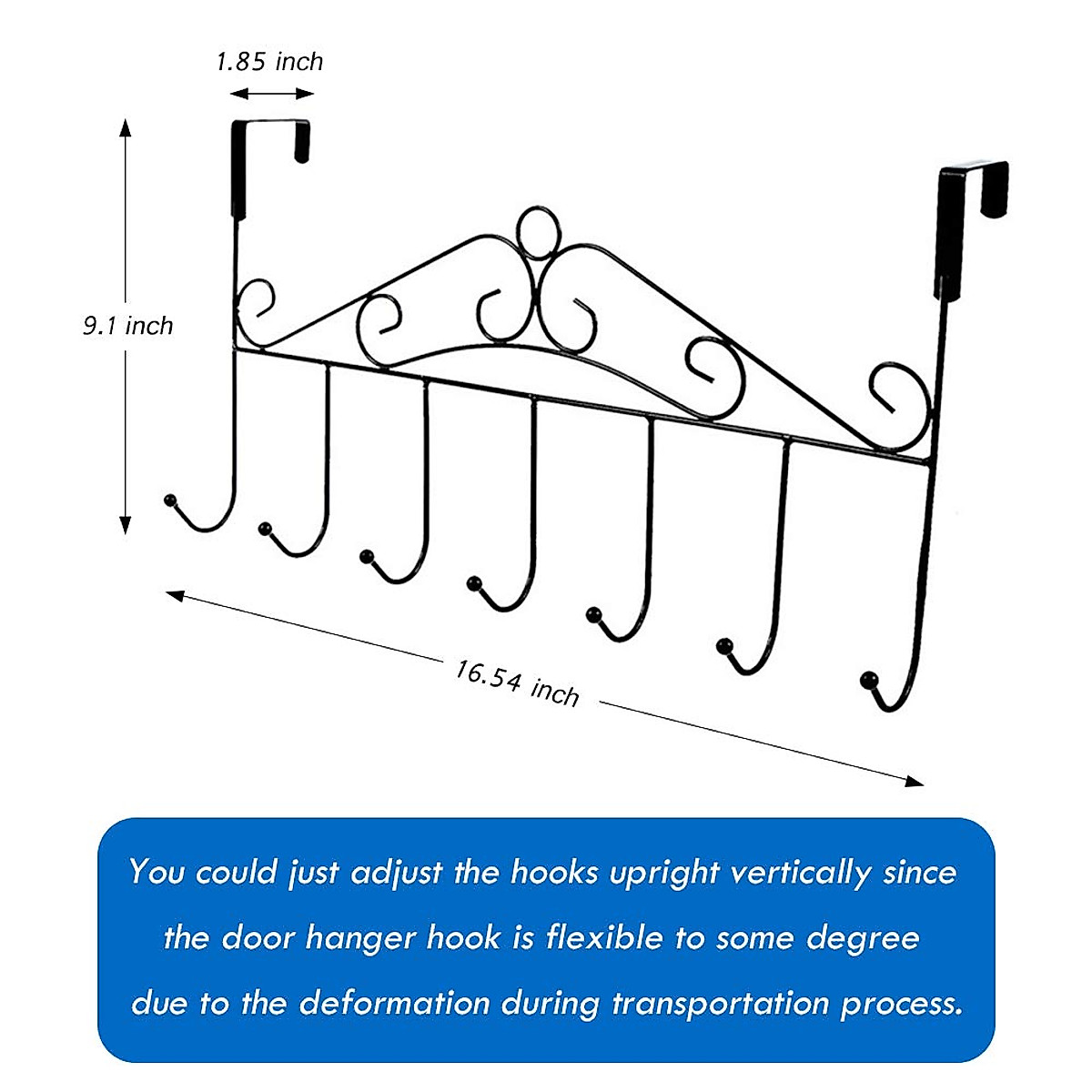 1.85 inch

9.1 inch

16.54 inch

You could just adjust the hooks upright vertically since the door hanger hook is flexible to some degree due to the deformation during transportation process.