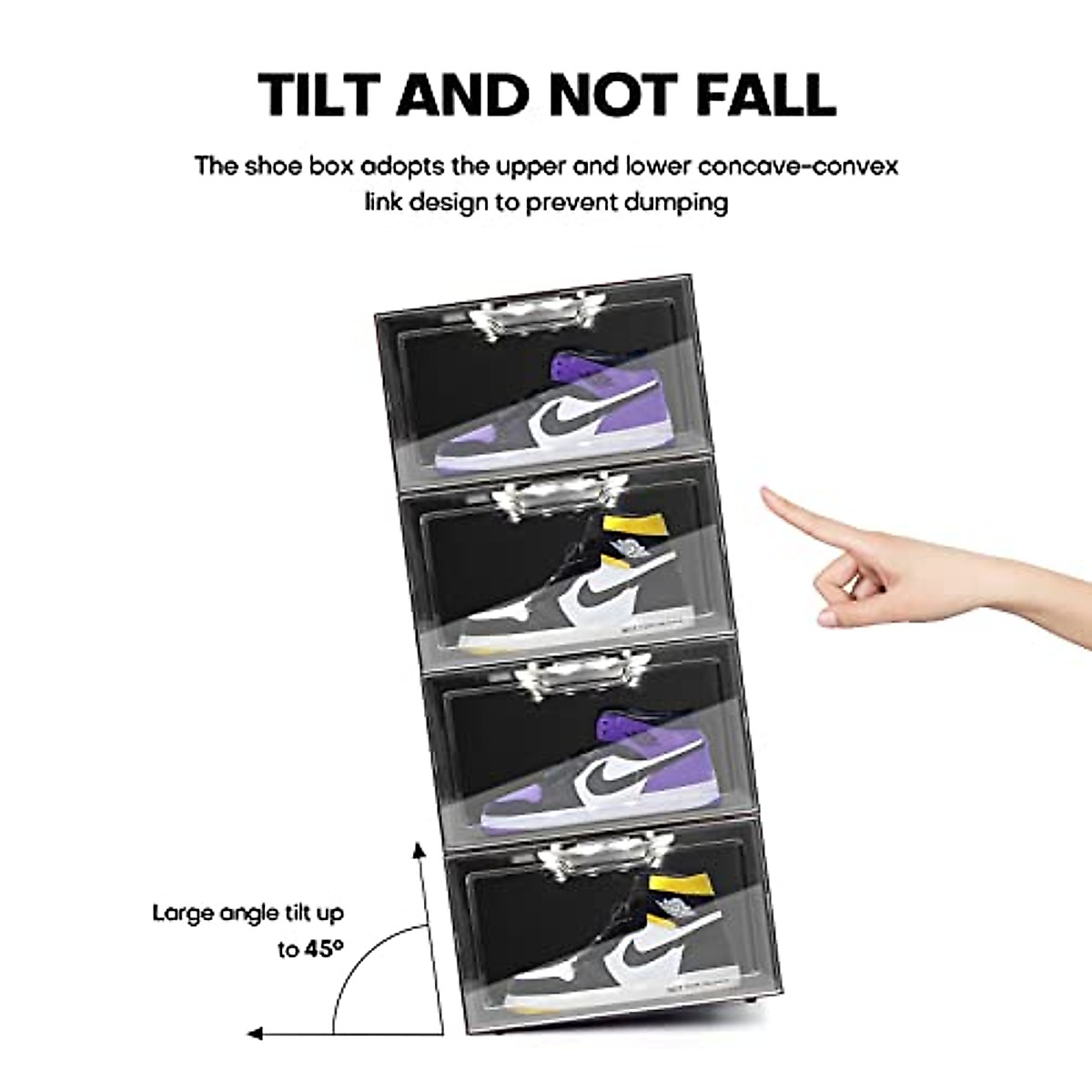 TILT AND NOT FALL

The shoe box adopts the upper and lower concave-convex link design to prevent dumping

Large angle tilt up to 45°